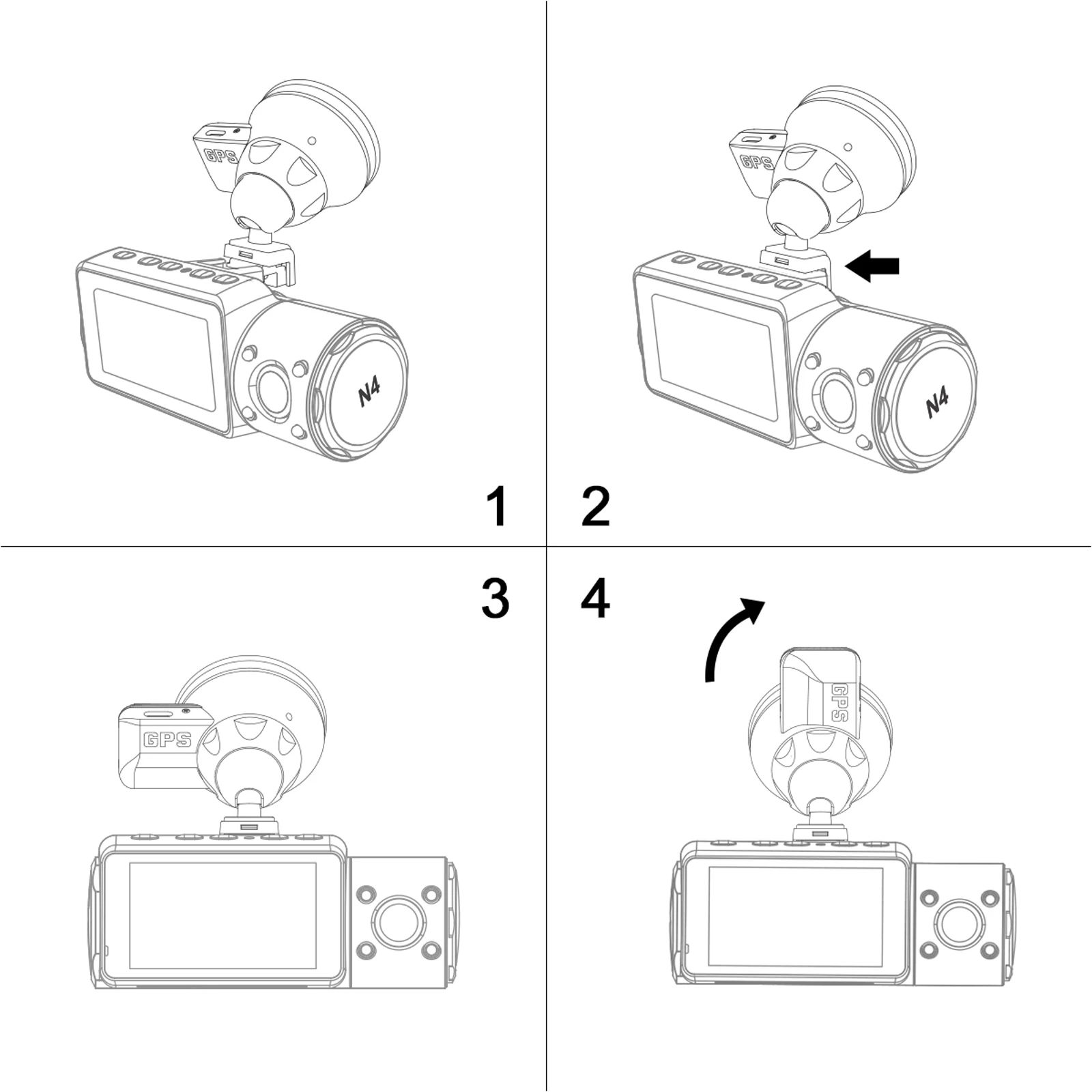 GPS
N4
1
GPS
N4
2
3
GPS
4
GPS