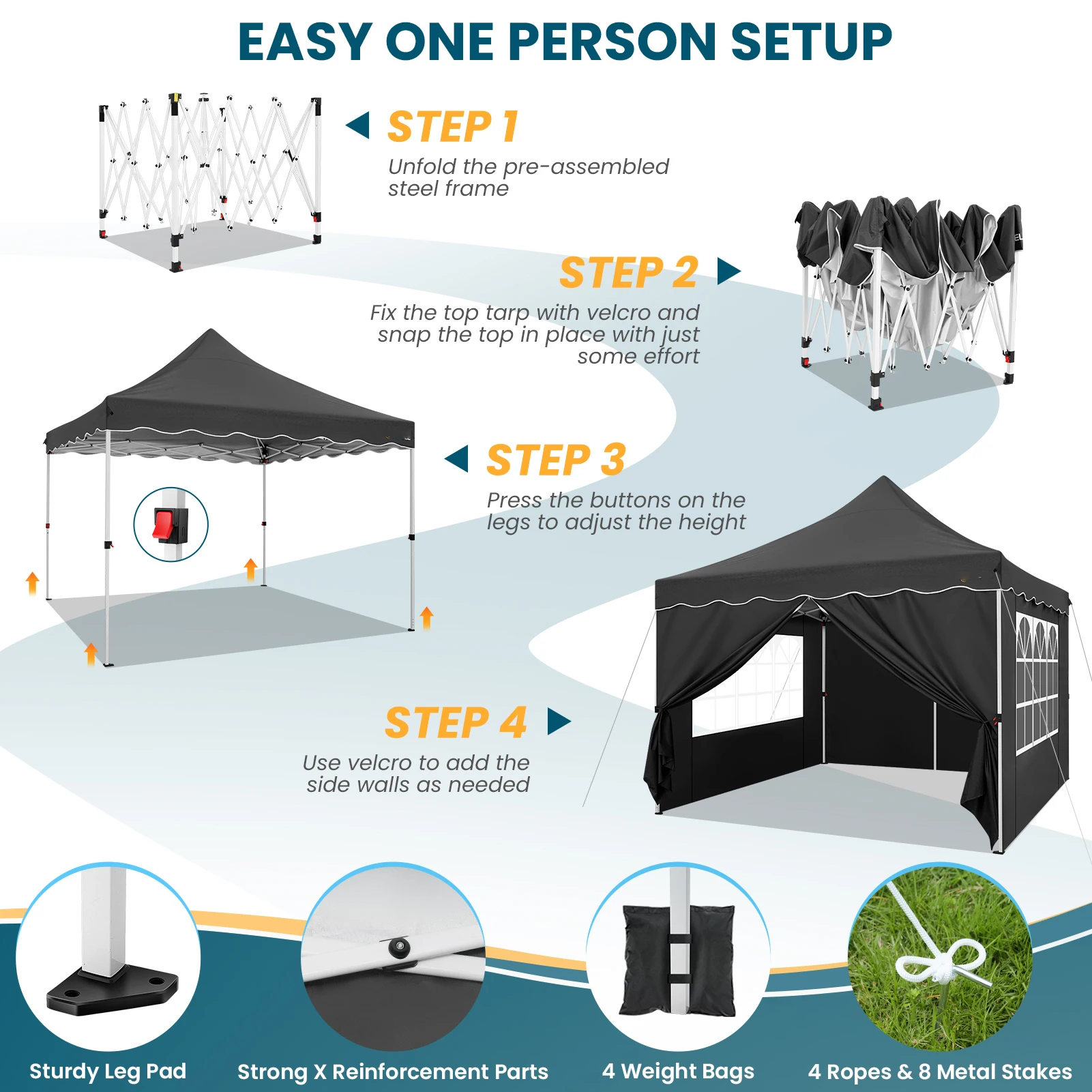 EASY ONE PERSON SETUP

STEP 1
Unfold the pre-assembled steel frame

STEP 2
Fix the top tarp with velcro and snap the top in place with just some effort

STEP 3
Press the buttons on the legs to adjust the height

STEP 4
Use velcro to add the side walls as needed

Sturdy Leg Pad

Strong X Reinforcement Parts

4 Weight Bags

4 Ropes & 8 Metal Stakes