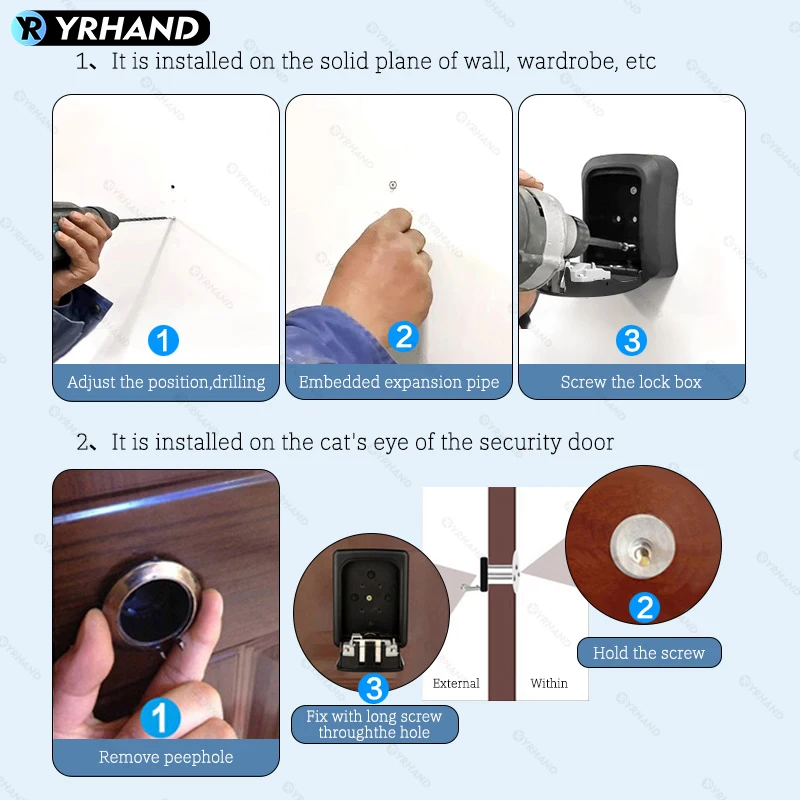 YRHAND

1、It is installed on the solid plane of wall, wardrobe, etc

1
Adjust the position,drilling

2
Embedded expansion pipe

3
Screw the lock box

2、It is installed on the cat's eye of the security door

1
Remove peephole

3
Fix with long screw throughthe hole

External

Within

2
Hold the screw