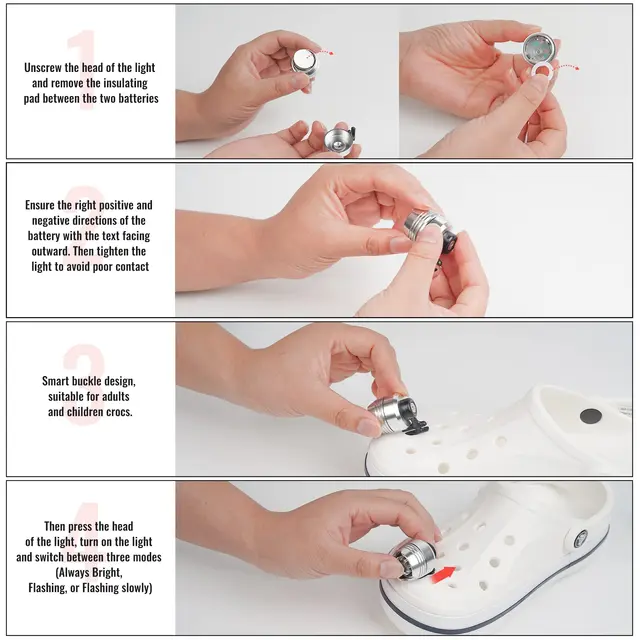 1

Unscrew the head of the light and remove the insulating pad between the two batteries

2

Ensure the right positive and negative directions of the battery with the text facing outward. Then tighten the light to avoid poor contact

3

Smart buckle design, suitable for adults and children crocs.

4

Then press the head of the light, turn on the light and switch between three modes (Always Bright, Flashing, or Flashing slowly)