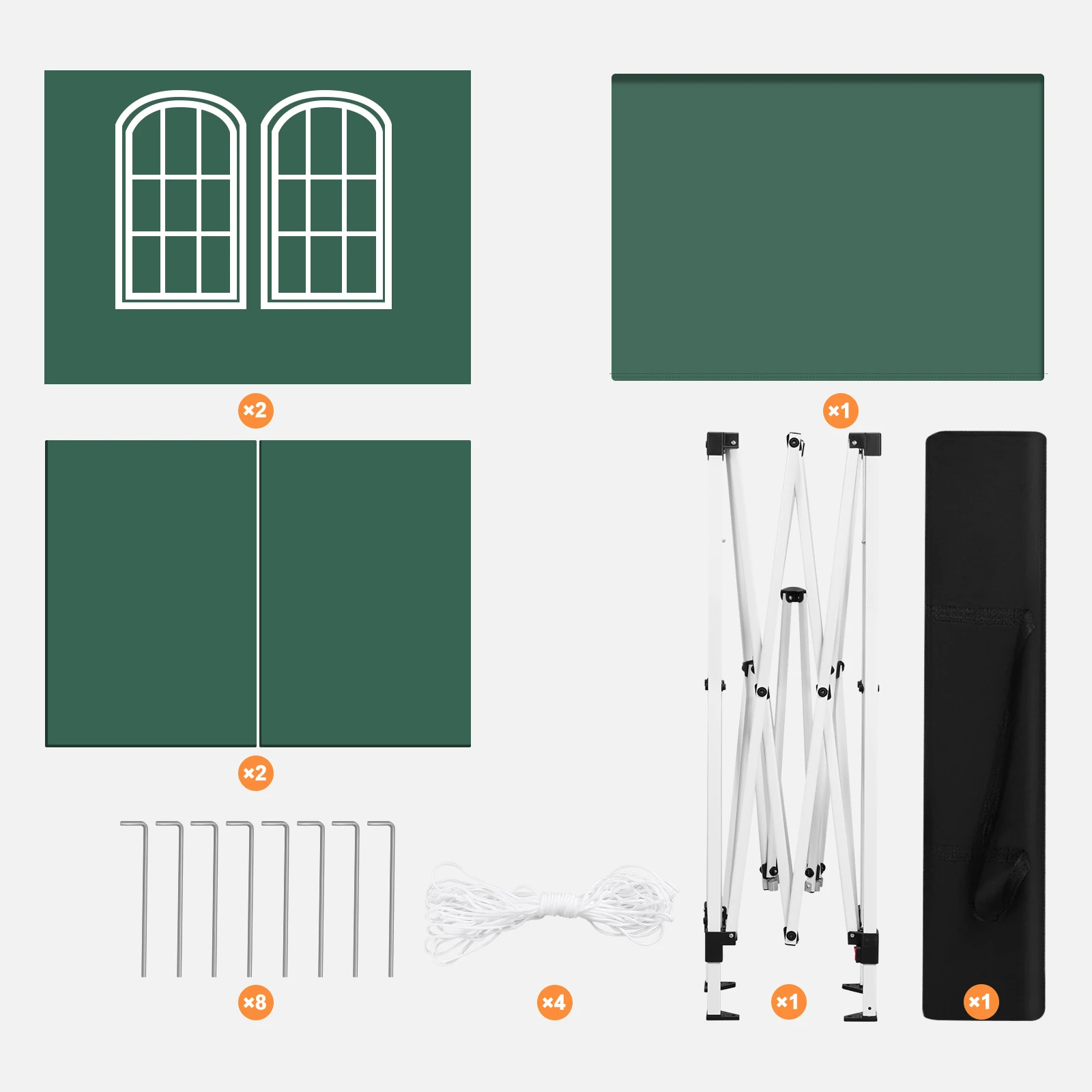 ×2

×1

×2

×8

×4

×1

×1