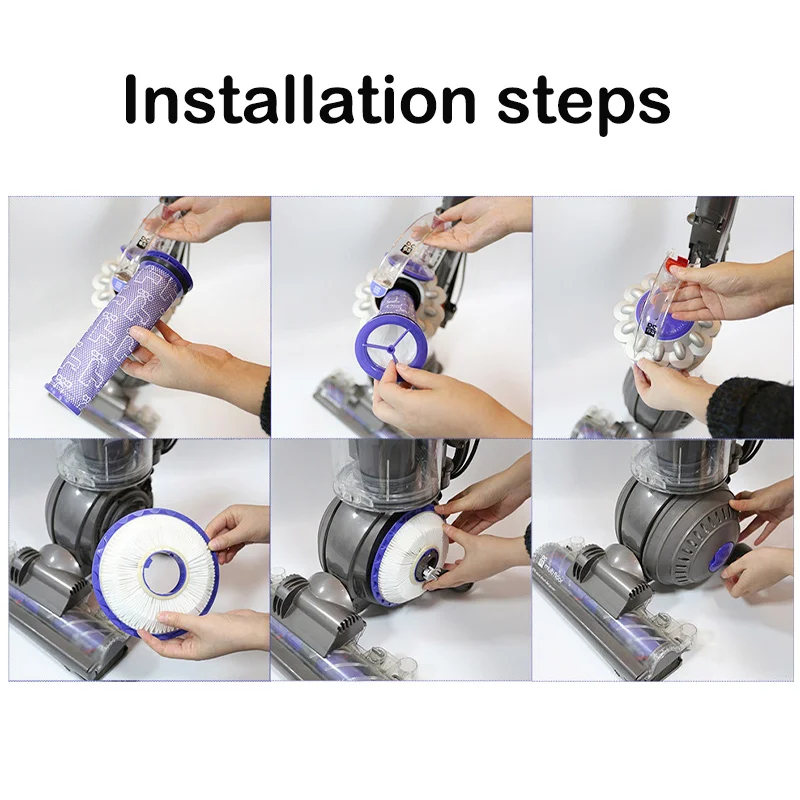 Installation steps