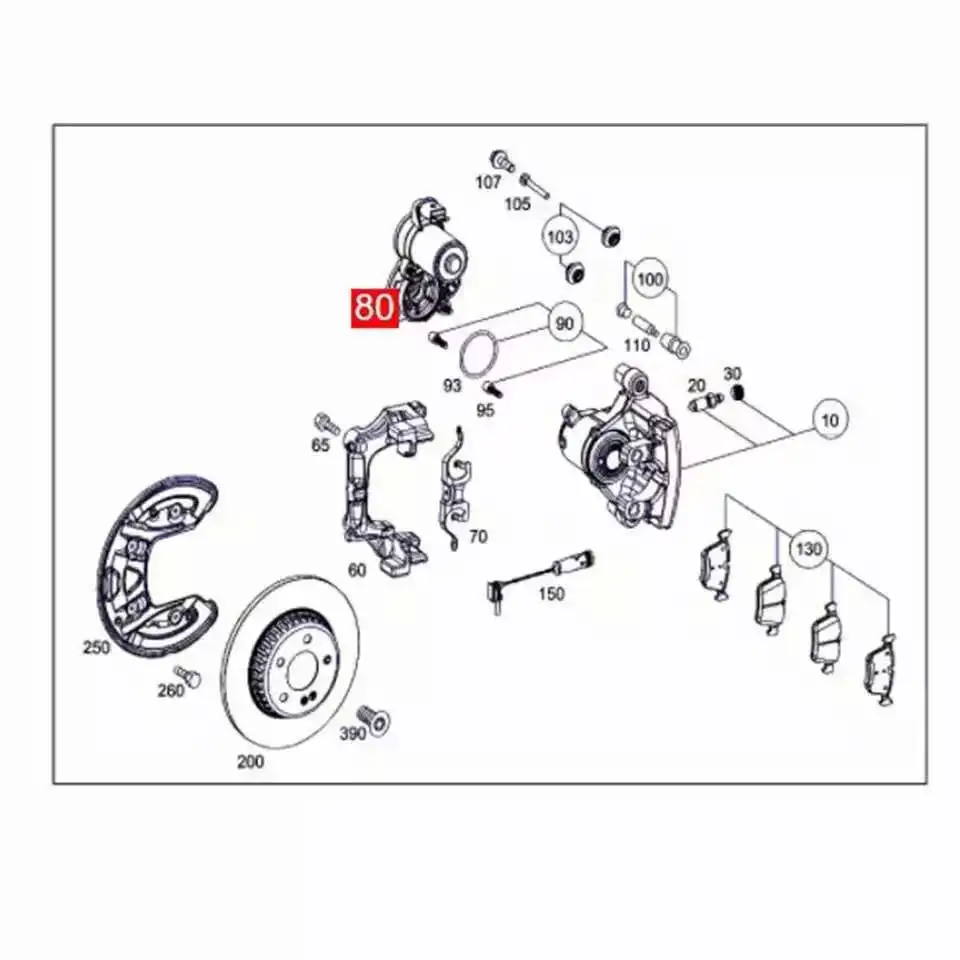 107
105
103
100
80
90
110
93
95
20
30
10
65
70
60
150
130
250
260
390
200