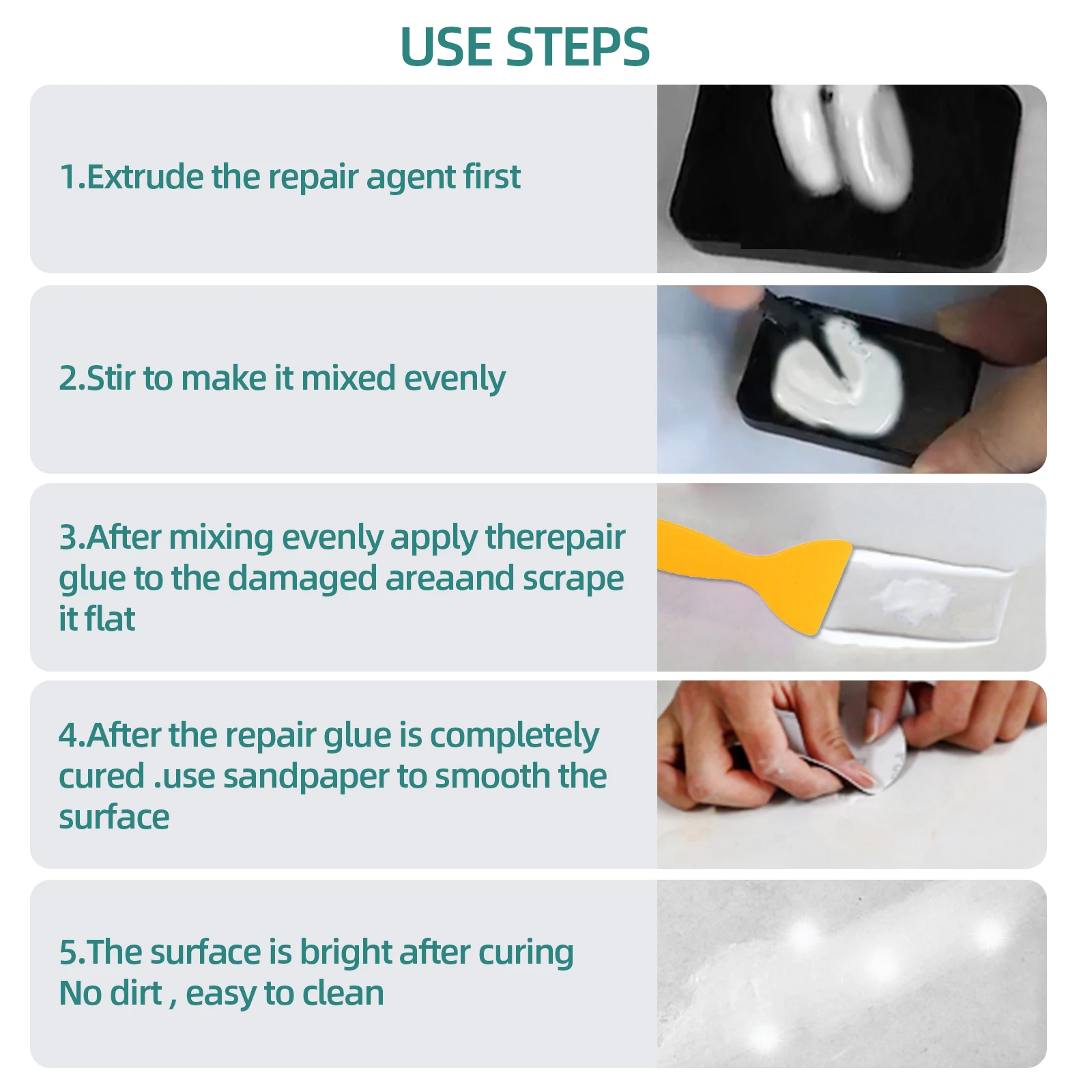 USE STEPS

1.Extrude the repair agent first

2.Stir to make it mixed evenly

3.After mixing evenly apply therepair glue to the damaged areaand scrape it flat

4.After the repair glue is completely cured .use sandpaper to smooth the surface

5.The surface is bright after curing
No dirt , easy to clean