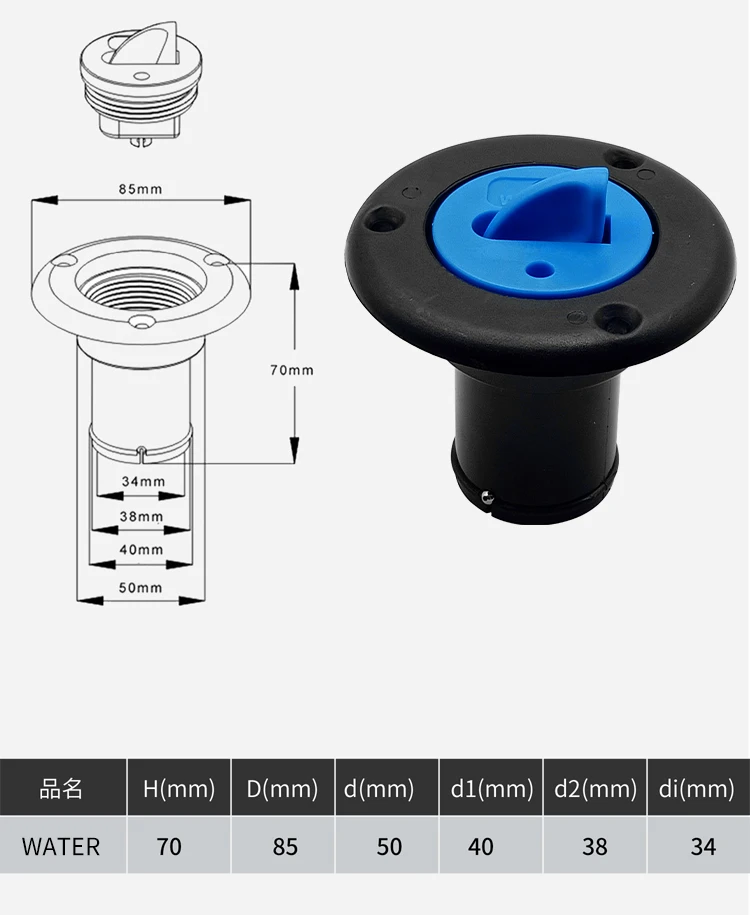 85mm

70mm

34mm

38mm

40mm

50mm

| 品名 | H(mm) | D(mm) | d(mm) | d1(mm) | d2(mm) | di(mm) |
|---|---|---|---|---|---|---|
| WATER | 70 | 85 | 50 | 40 | 38 | 34 |