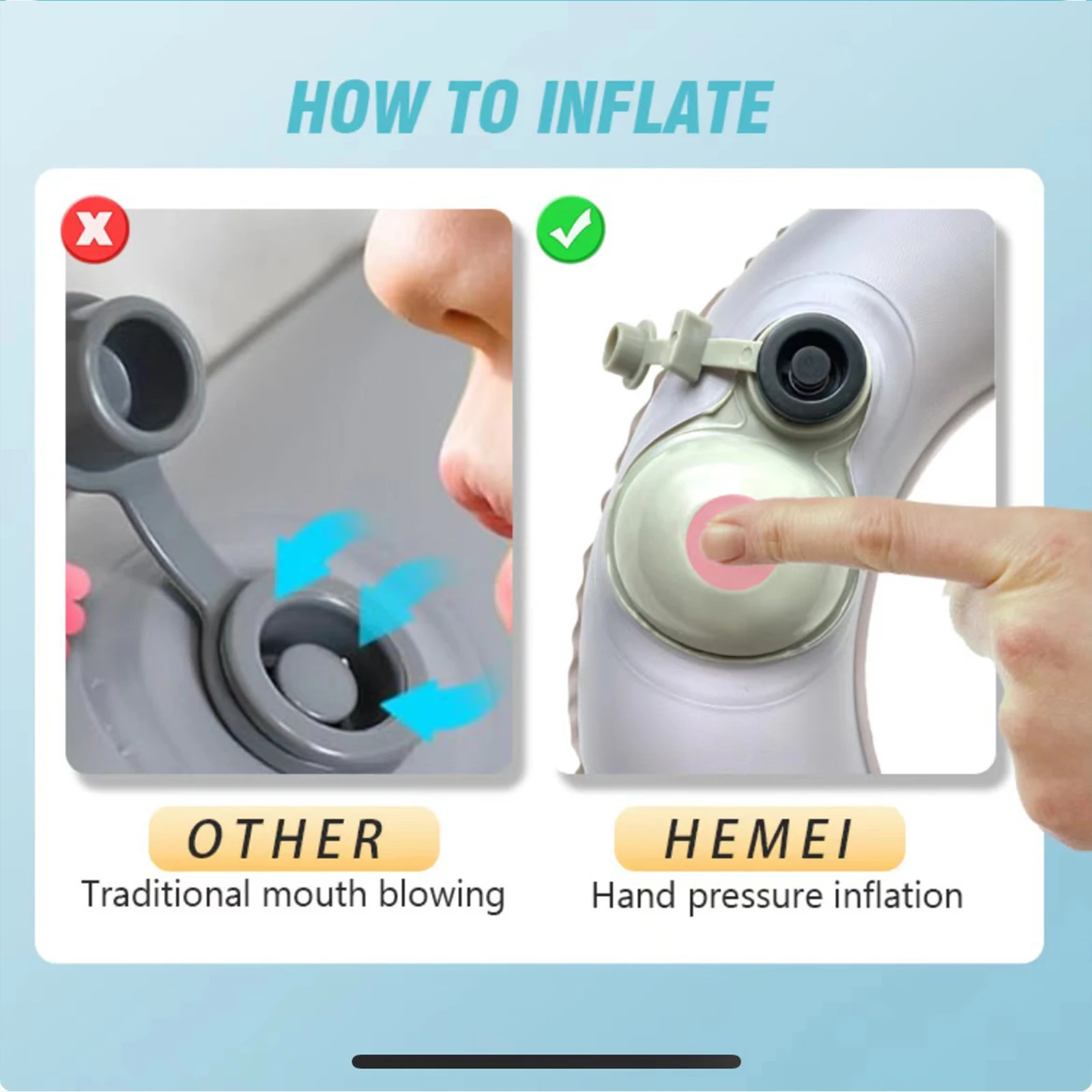 HOW TO INFLATE

OTHER
Traditional mouth blowing

HEMEI
Hand pressure inflation