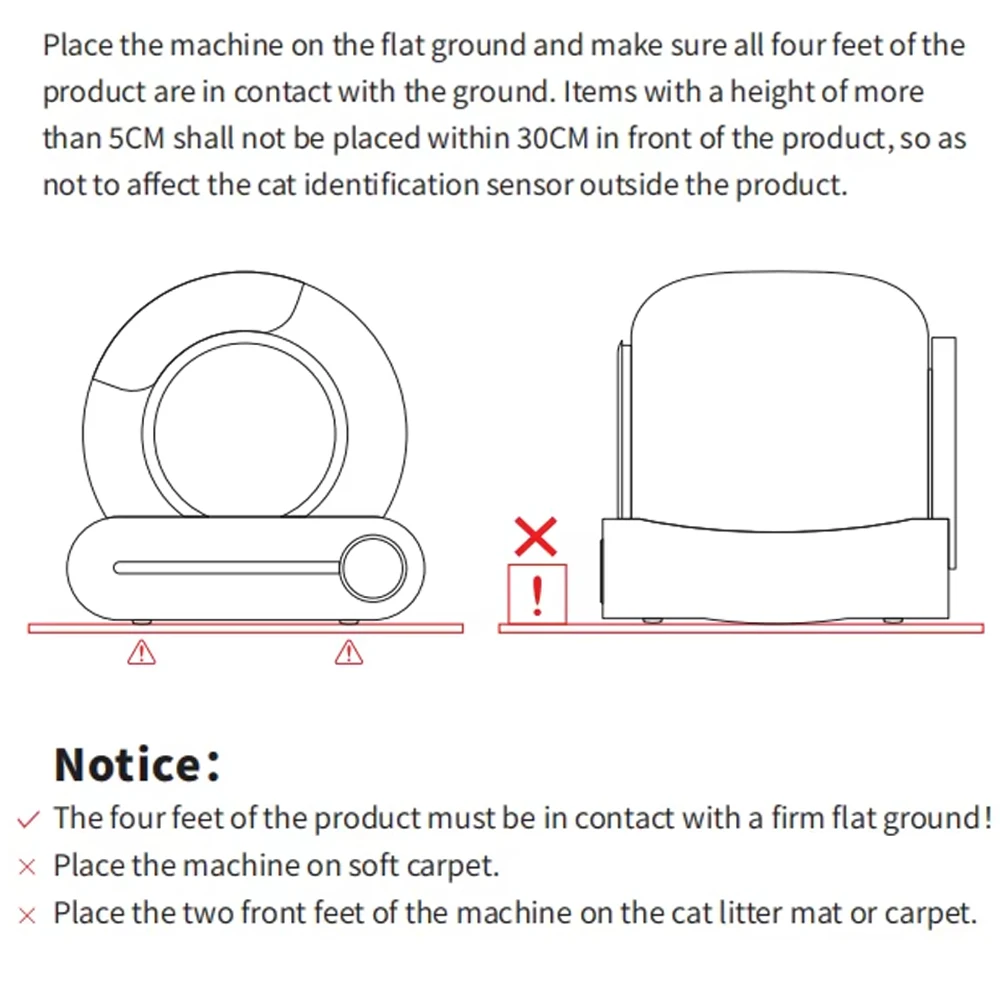 Place the machine on the flat ground and make sure all four feet of the product are in contact with the ground. Items with a height of more than 5CM shall not be placed within 30CM in front of the product, so as not to affect the cat identification sensor outside the product.

!

Notice:
✓ The four feet of the product must be in contact with a firm flat ground!
× Place the machine on soft carpet.
× Place the two front feet of the machine on the cat litter mat or carpet.