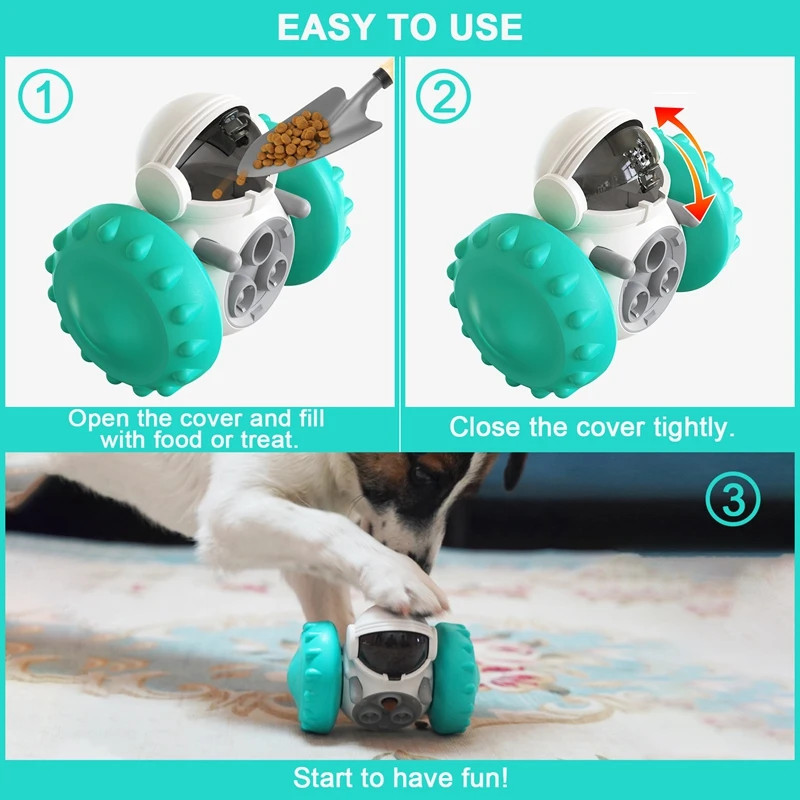 EASY TO USE

①

Open the cover and fill with food or treat.

②

Close the cover tightly.

③

Start to have fun!