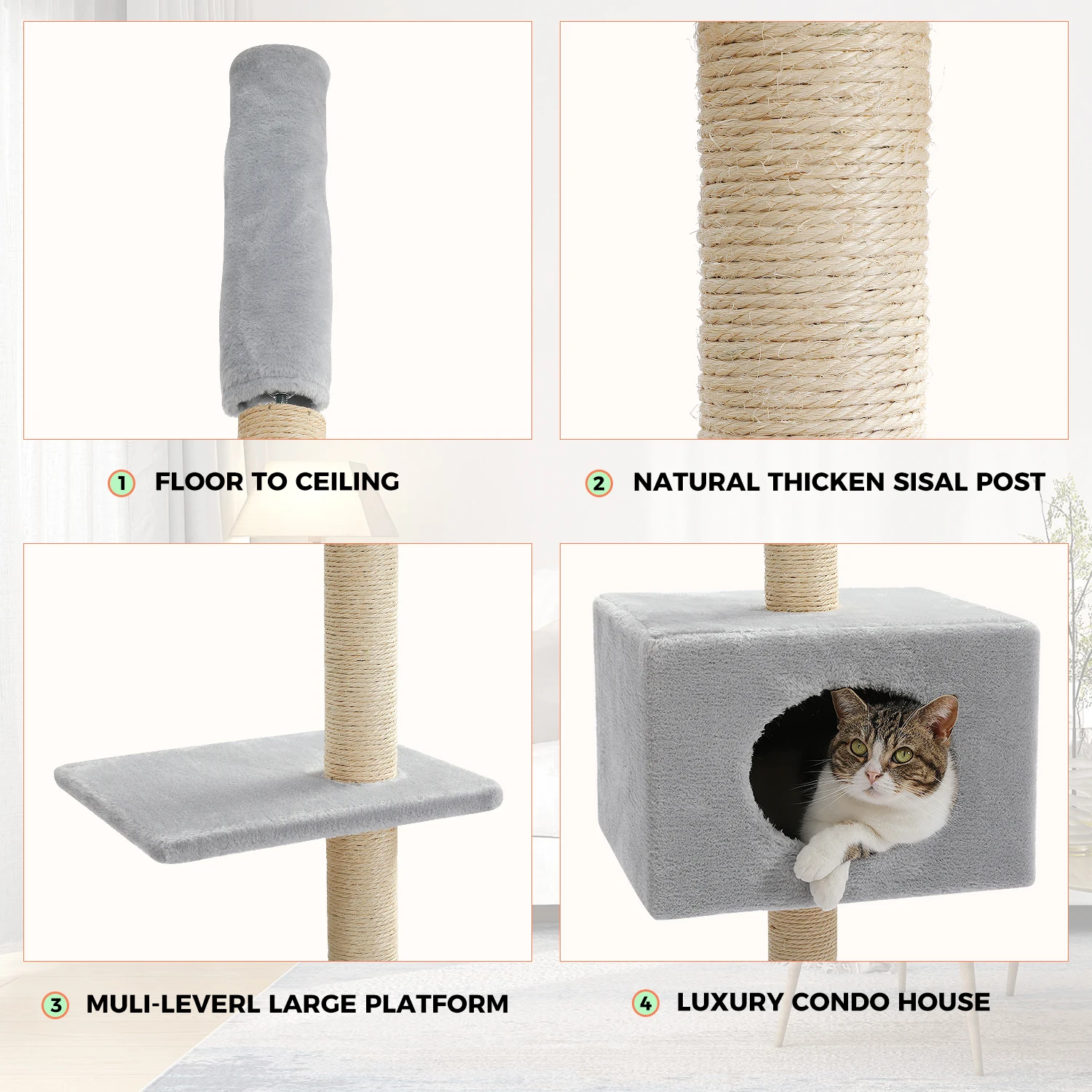 1 FLOOR TO CEILING

2 NATURAL THICKEN SISAL POST

3 MULI-LEVERL LARGE PLATFORM

4 LUXURY CONDO HOUSE