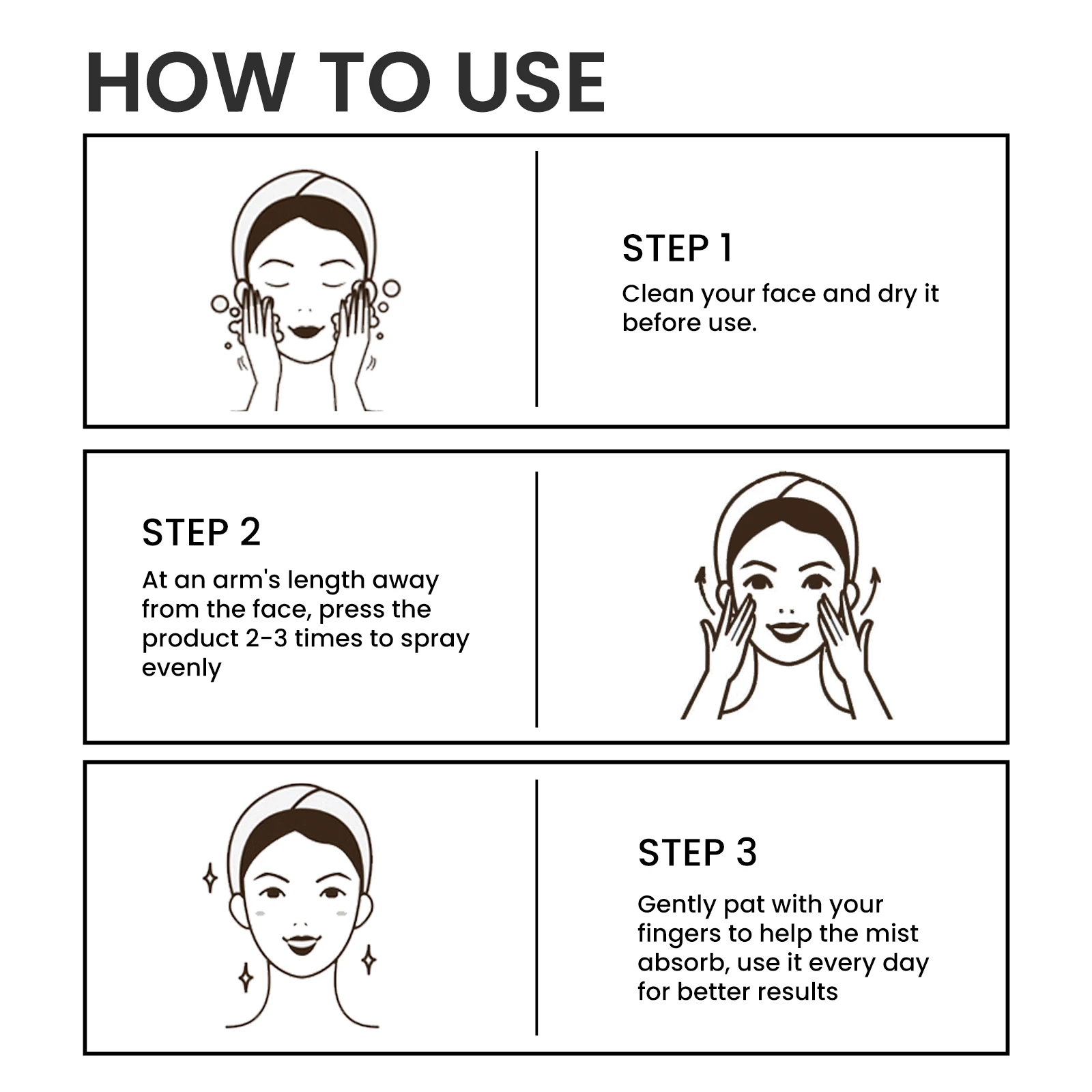 HOW TO USE

STEP 1
Clean your face and dry it before use.

STEP 2
At an arm's length away from the face, press the product 2-3 times to spray evenly

STEP 3
Gently pat with your fingers to help the mist absorb, use it every day for better results