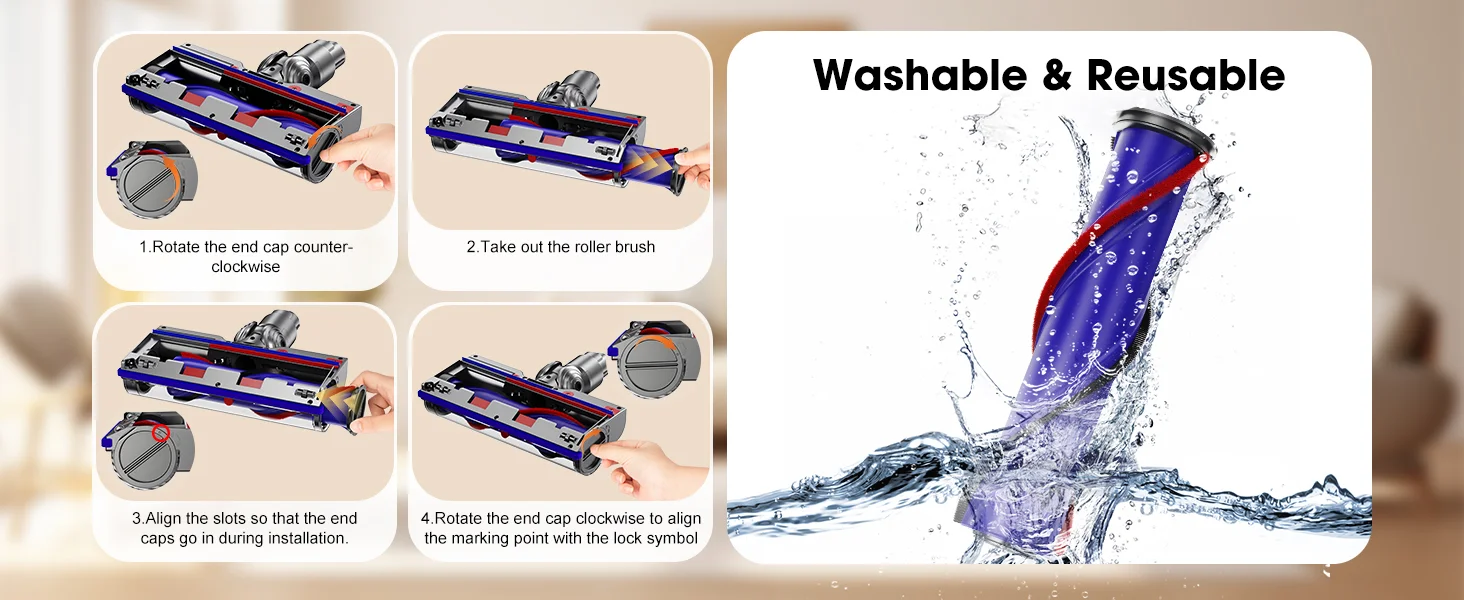 1.Rotate the end cap counter-clockwise

2.Take out the roller brush

3.Align the slots so that the end caps go in during installation.

4.Rotate the end cap clockwise to align the marking point with the lock symbol

Washable & Reusable