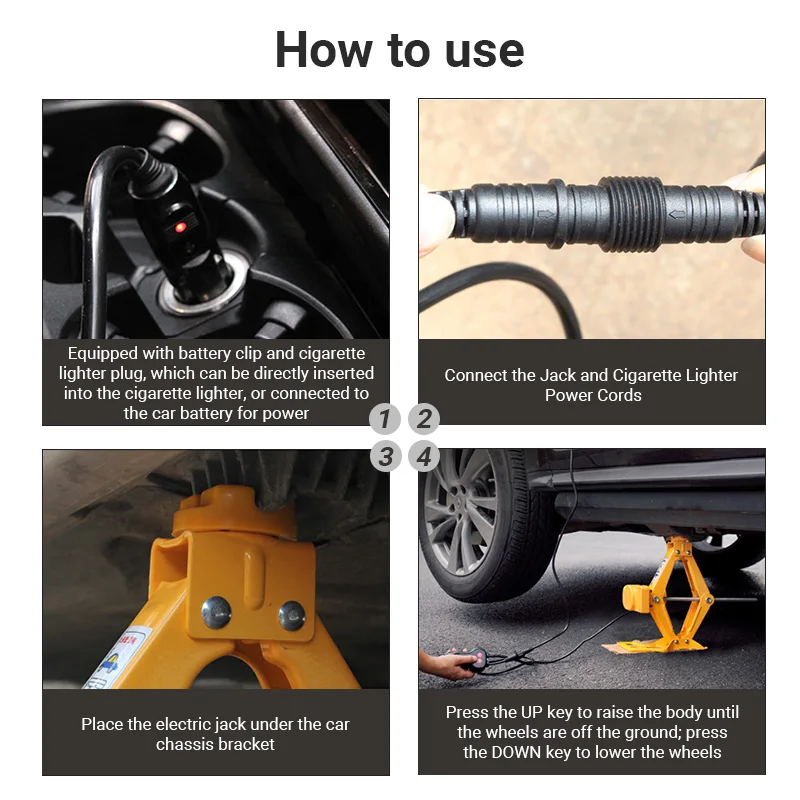 How to use

Equipped with battery clip and cigarette lighter plug, which can be directly inserted into the cigarette lighter, or connected to the car battery for power

Connect the Jack and Cigarette Lighter Power Cords

1 2

3 4

Place the electric jack under the car chassis bracket

Press the UP key to raise the body until the wheels are off the ground; press the DOWN key to lower the wheels