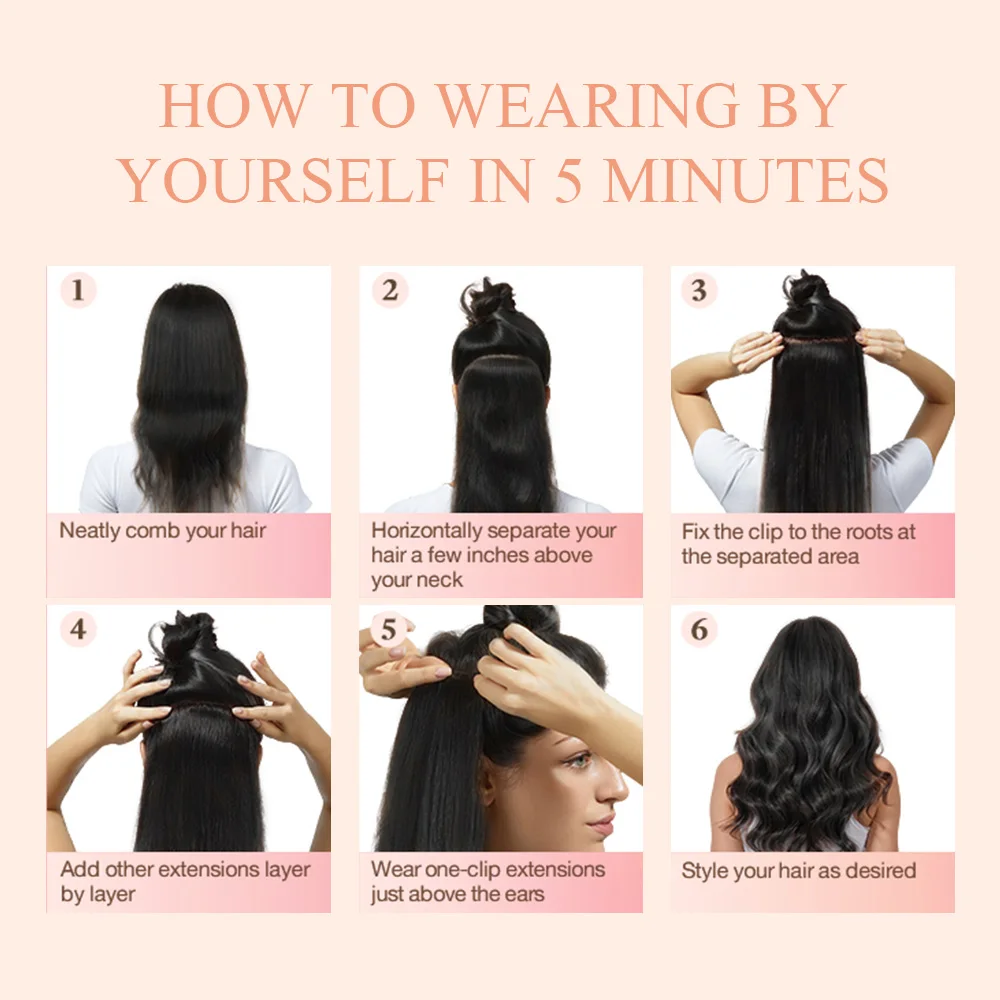 HOW TO WEARING BY YOURSELF IN 5 MINUTES

1
Neatly comb your hair

2
Horizontally separate your hair a few inches above your neck

3
Fix the clip to the roots at the separated area

4
Add other extensions layer by layer

5
Wear one-clip extensions just above the ears

6
Style your hair as desired