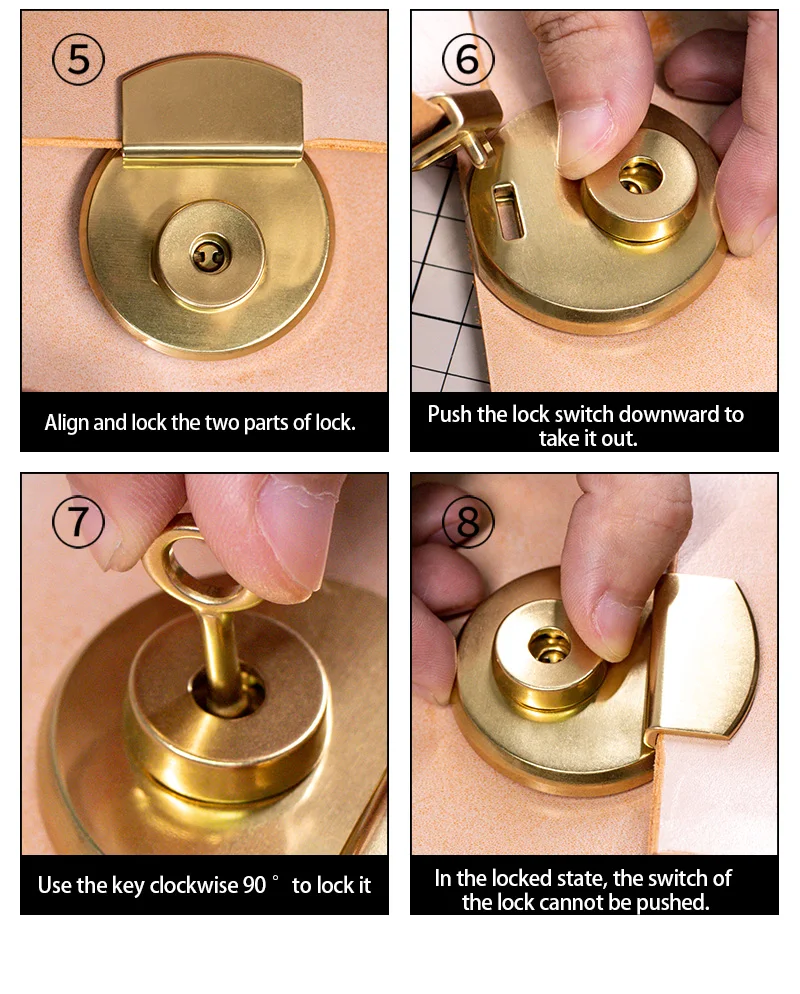 ⑤

Align and lock the two parts of lock.

⑥

Push the lock switch downward to take it out.

⑦

Use the key clockwise 90 ° to lock it

⑧

In the locked state, the switch of the lock cannot be pushed.