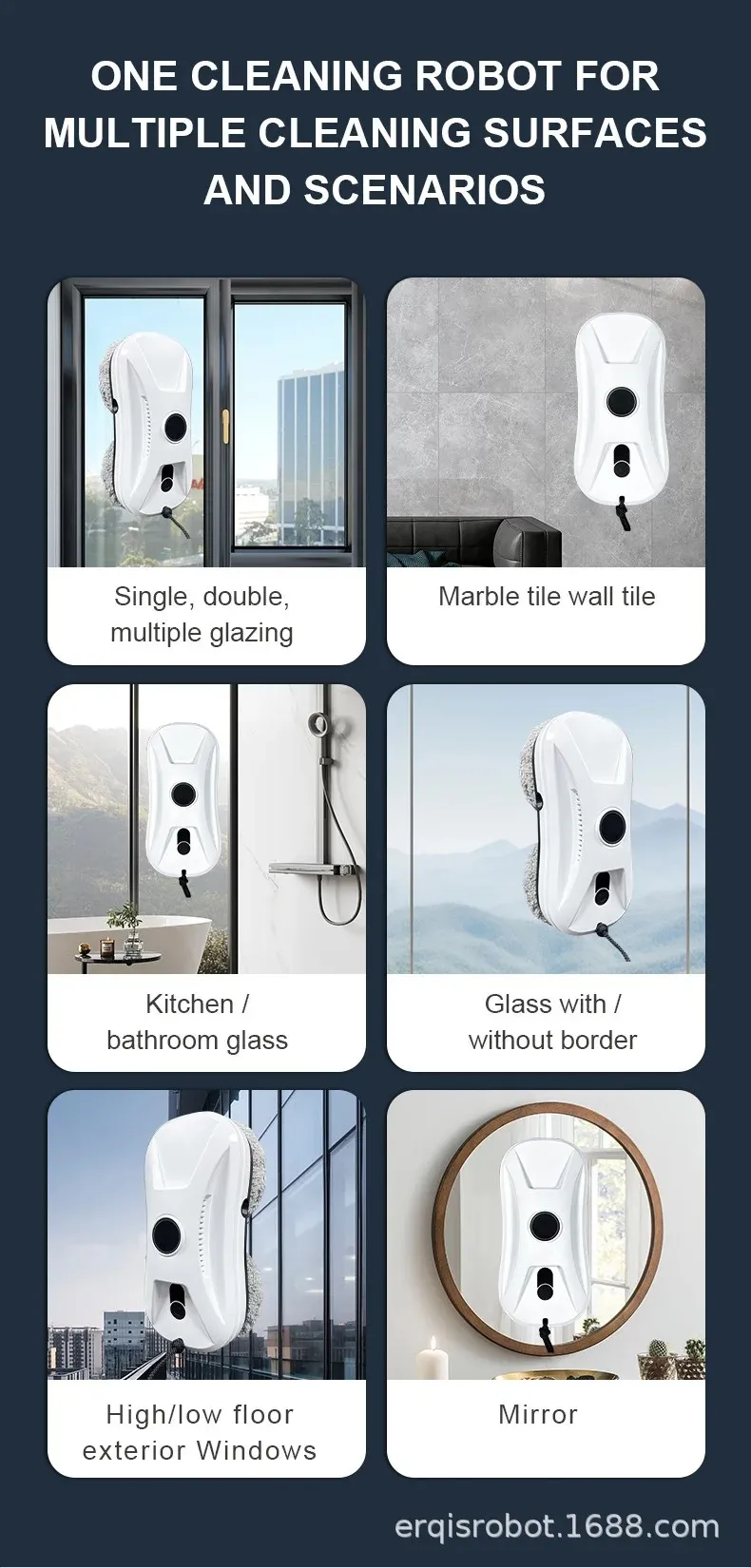 ONE CLEANING ROBOT FOR MULTIPLE CLEANING SURFACES AND SCENARIOS

Single, double, multiple glazing

Marble tile wall tile

Kitchen / bathroom glass

Glass with / without border

High/low floor exterior Windows

Mirror

erqisrobot.1688.com