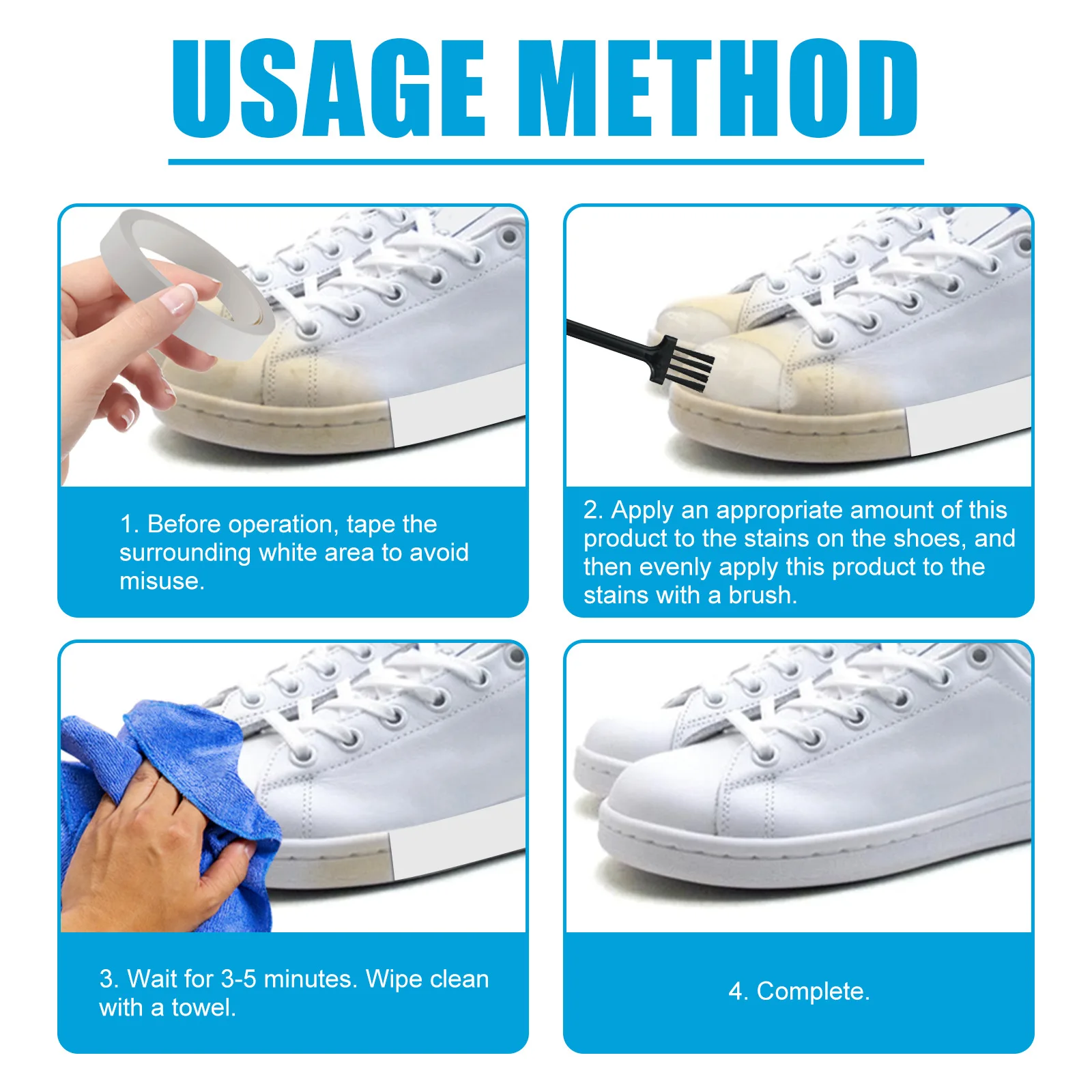 USAGE METHOD

1. Before operation, tape the surrounding white area to avoid misuse.

2. Apply an appropriate amount of this product to the stains on the shoes, and then evenly apply this product to the stains with a brush.

3. Wait for 3-5 minutes. Wipe clean with a towel.

4. Complete.