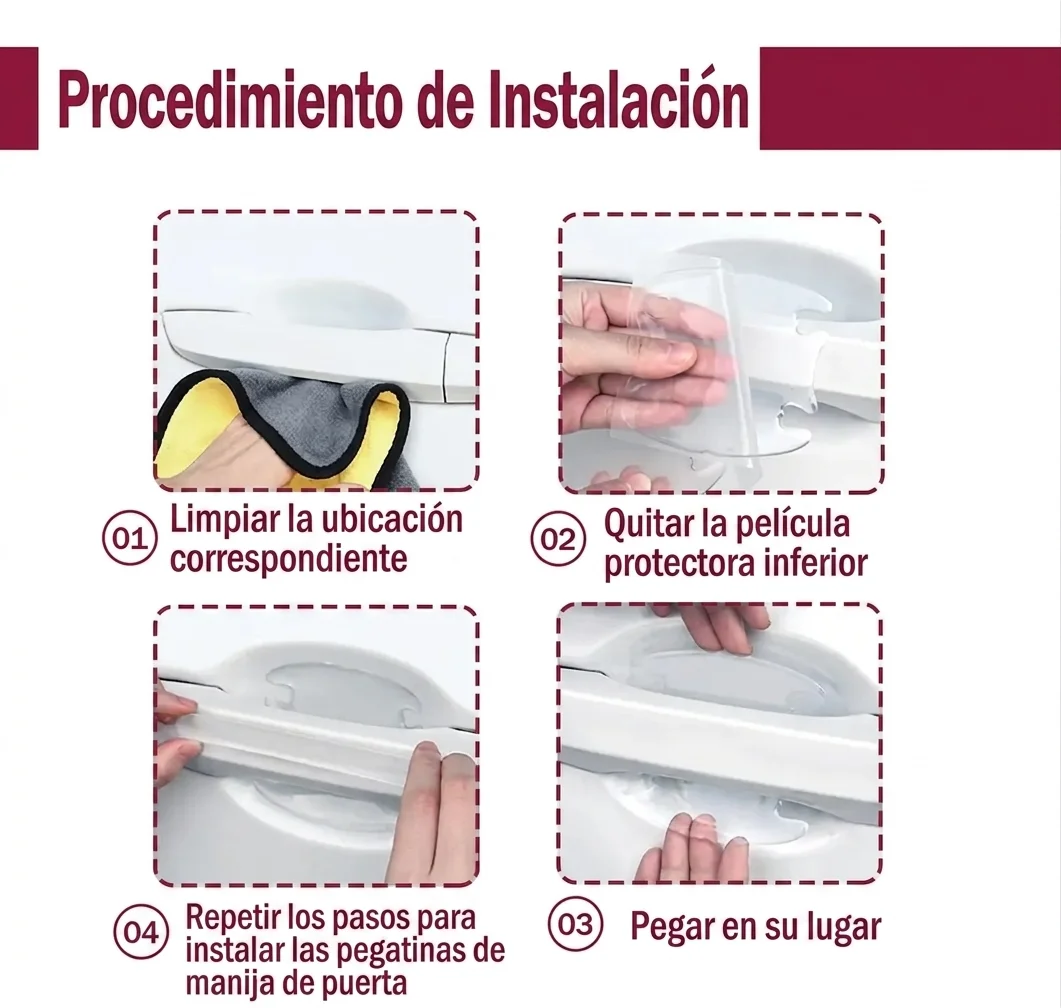 Procedimiento de Instalación

01 Limpiar la ubicación correspondiente

02 Quitar la película protectora inferior

04 Repetir los pasos para instalar las pegatinas de manija de puerta

03 Pegar en su lugar