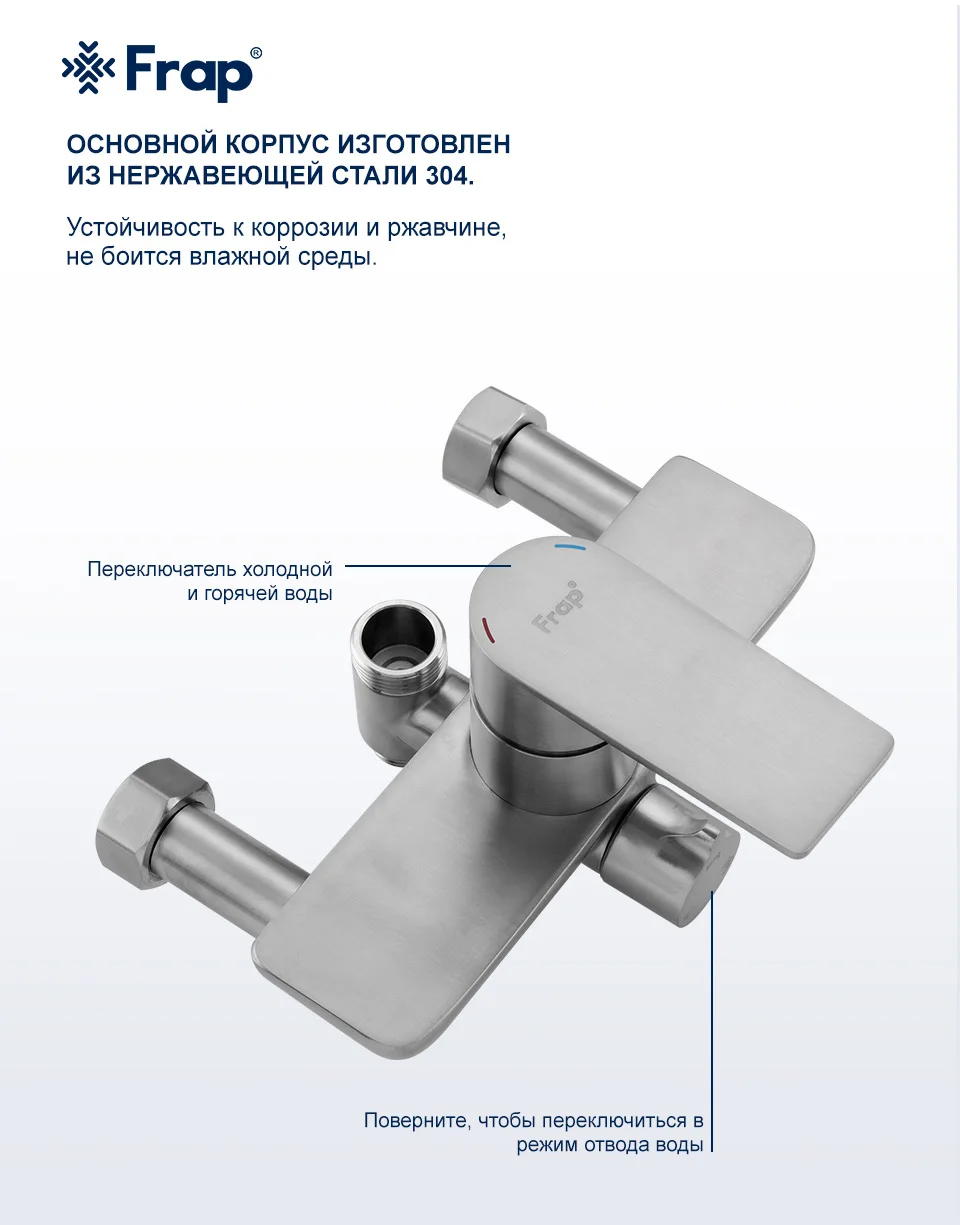 Frap®

ОСНОВНОЙ КОРПУС ИЗГОТОВЛЕН ИЗ НЕРЖАВЕЮЩЕЙ СТАЛИ 304.

Устойчивость к коррозии и ржавчине, не боится влажной среды.

Переключатель холодной и горячей воды

Frap

Поверните, чтобы переключиться в режим отвода воды