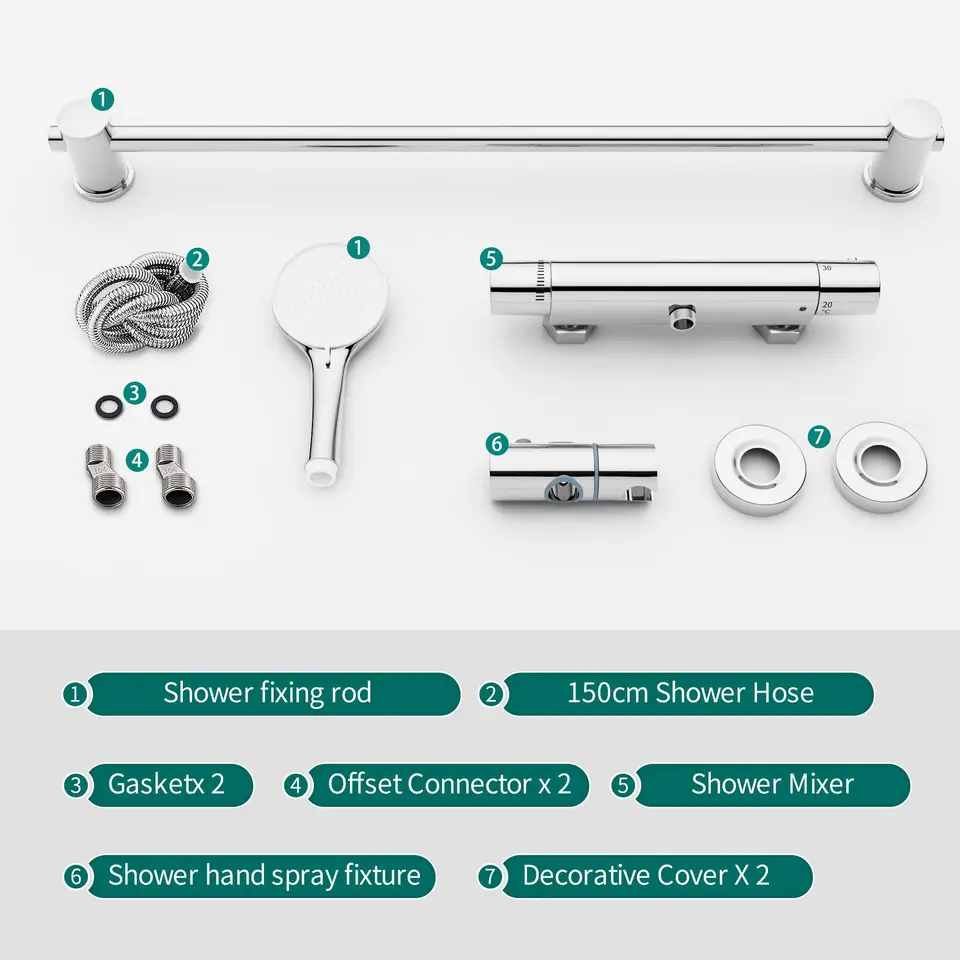 1

2

1

5

30

20
°C

3

4

6

7

1 Shower fixing rod

2 150cm Shower Hose

3 Gasketx 2

4 Offset Connector x 2

5 Shower Mixer

6 Shower hand spray fixture

7 Decorative Cover X 2