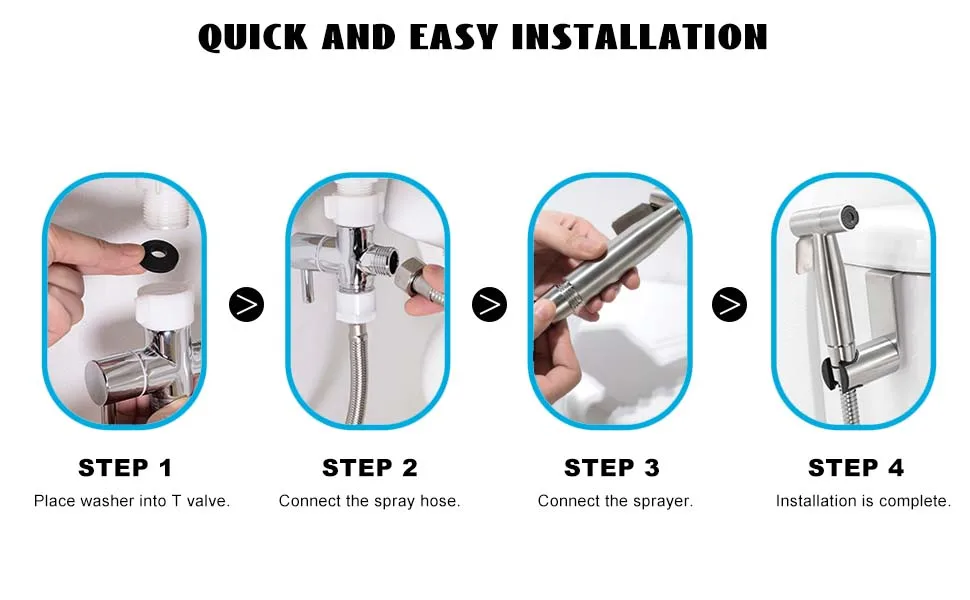 QUICK AND EASY INSTALLATION

STEP 1
Place washer into T valve.

STEP 2
Connect the spray hose.

STEP 3
Connect the sprayer.

STEP 4
Installation is complete.