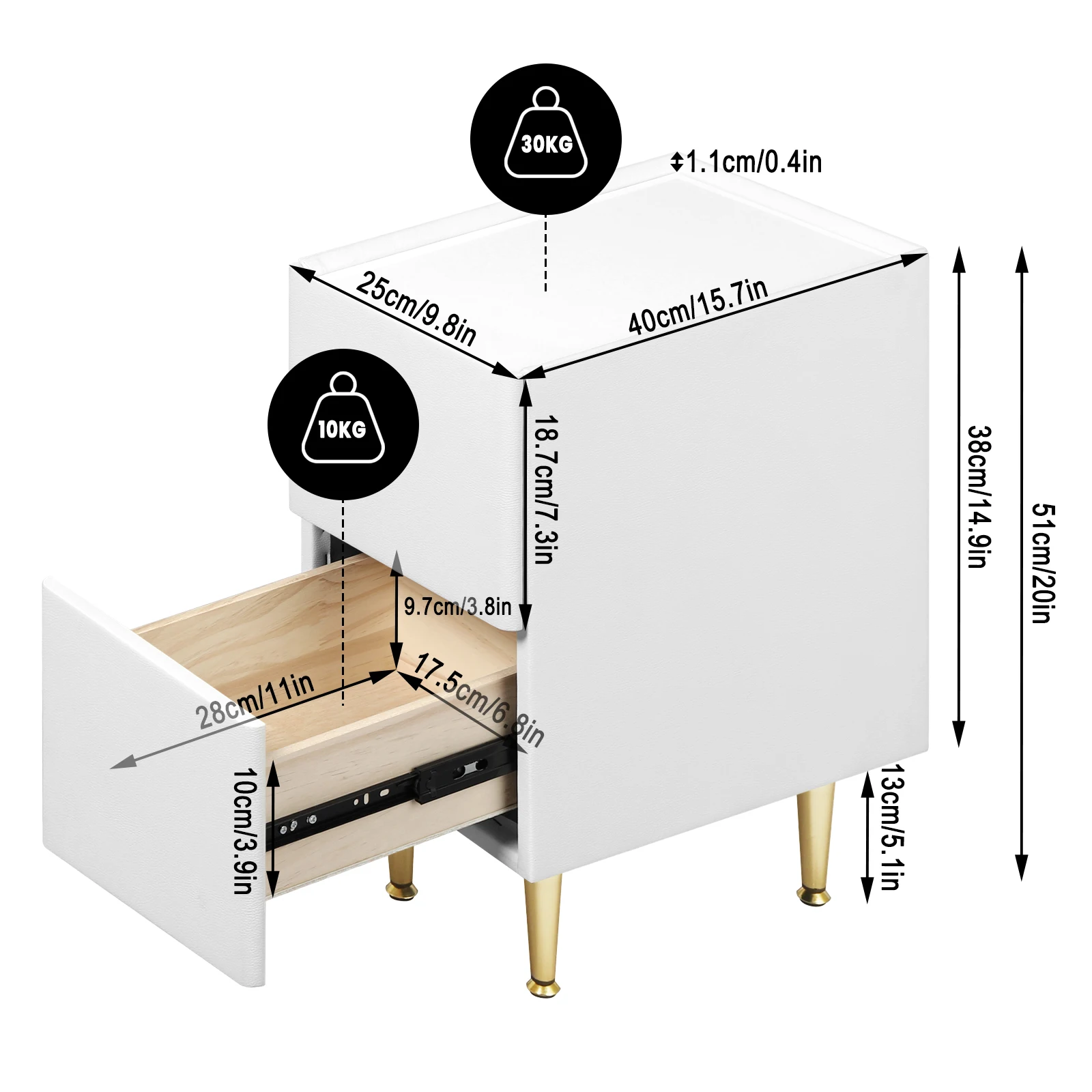 30KG

1.1cm/0.4in

25cm/9.8in

40cm/15.7in

10KG

18.7cm/7.3in

38cm/14.9in

51cm/20in

9.7cm/3.8in

17.5cm/6.8in

28cm/11in

10cm/3.9in

13cm/5.1in