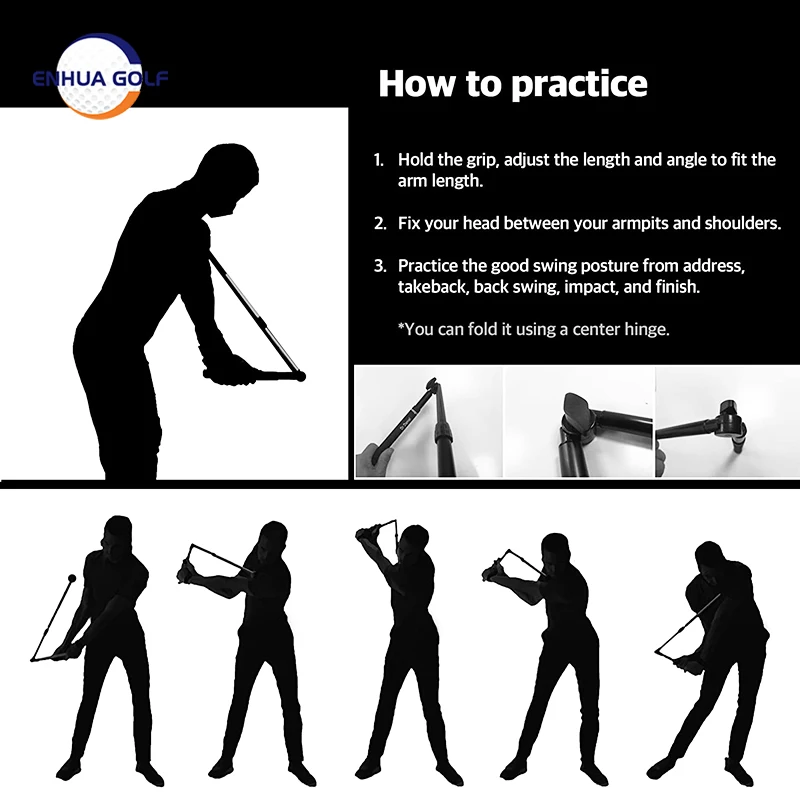 ENHUA GOLF

How to practice

1. Hold the grip, adjust the length and angle to fit the arm length.

2. Fix your head between your armpits and shoulders.

3. Practice the good swing posture from address, takeback, back swing, impact, and finish.

*You can fold it using a center hinge.