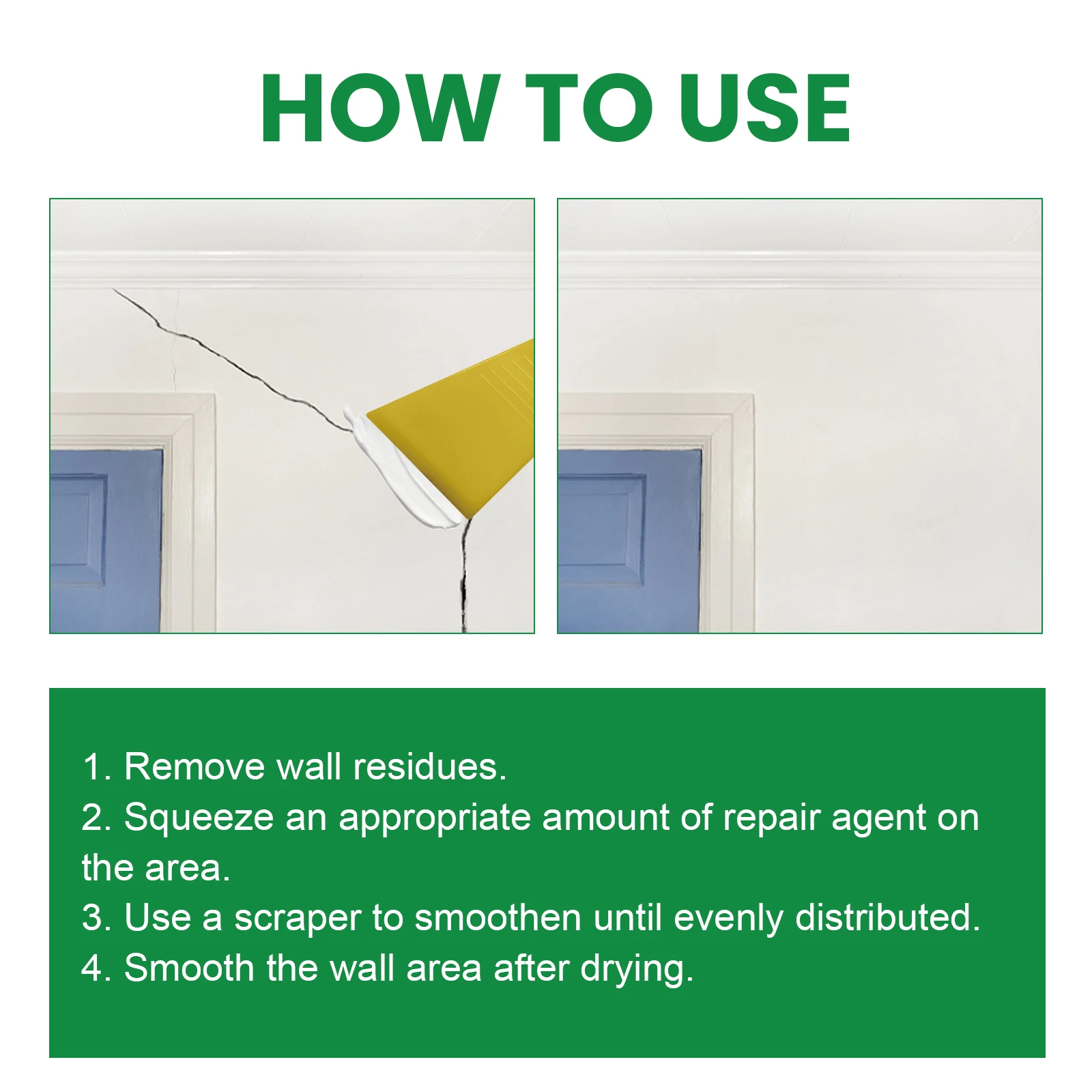 HOW TO USE

1. Remove wall residues.
2. Squeeze an appropriate amount of repair agent on the area.
3. Use a scraper to smoothen until evenly distributed.
4. Smooth the wall area after drying.