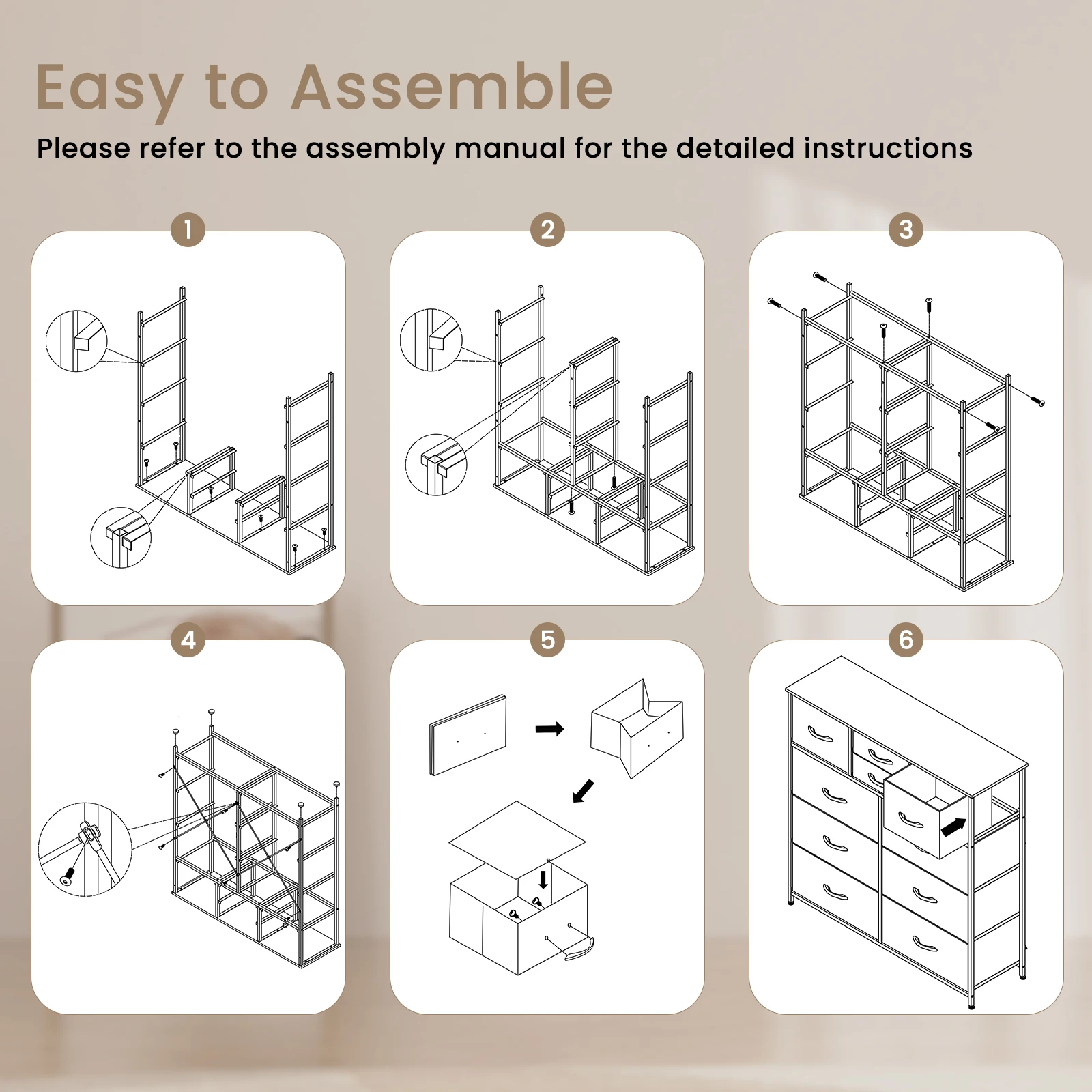 Easy to Assemble

Please refer to the assembly manual for the detailed instructions

1

2

3

4

5

6