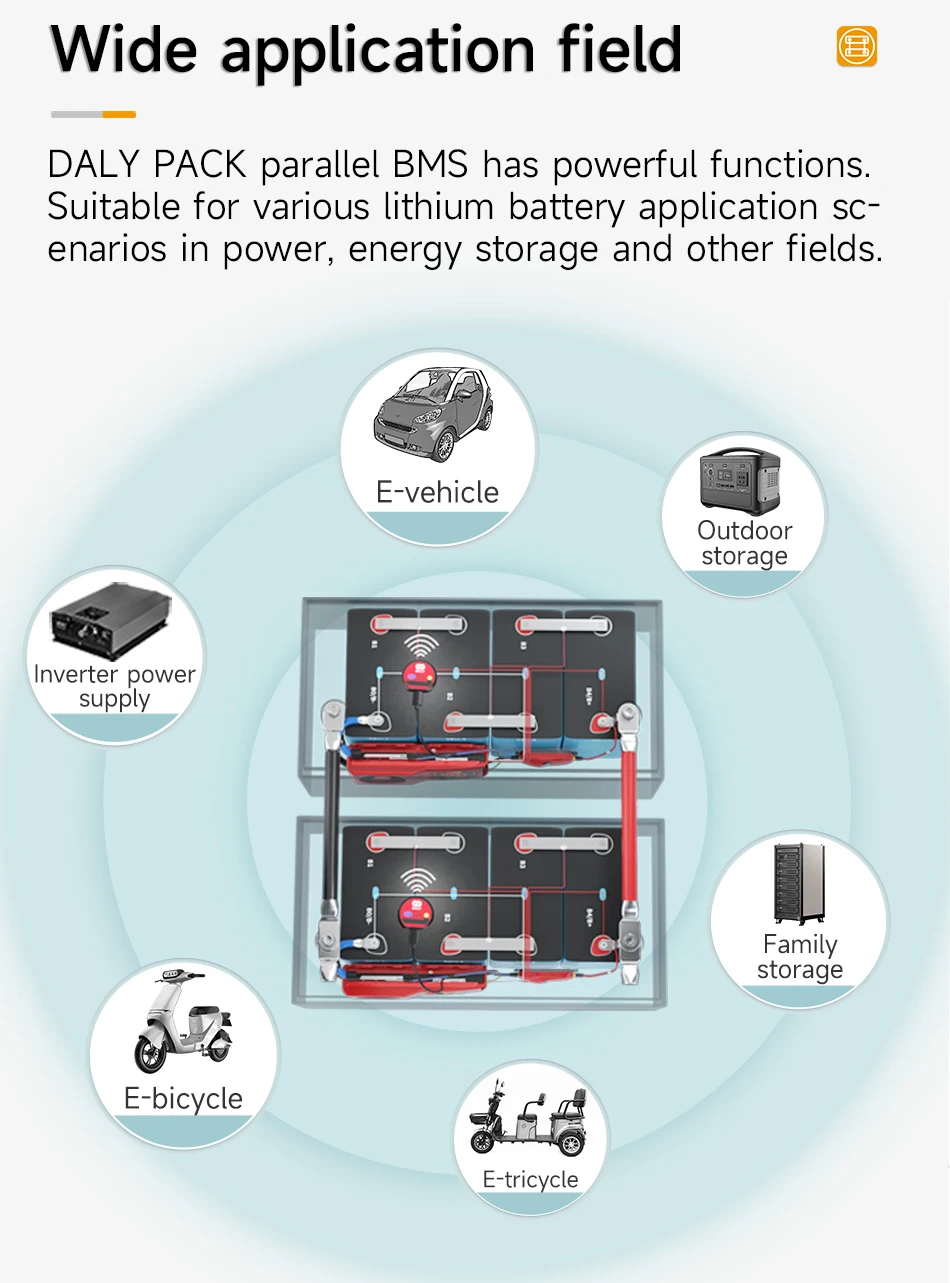 Wide application field

DALY PACK parallel BMS has powerful functions. Suitable for various lithium battery application scenarios in power, energy storage and other fields.

E-vehicle

Outdoor storage

Inverter power supply

Family storage

E-bicycle

E-tricycle