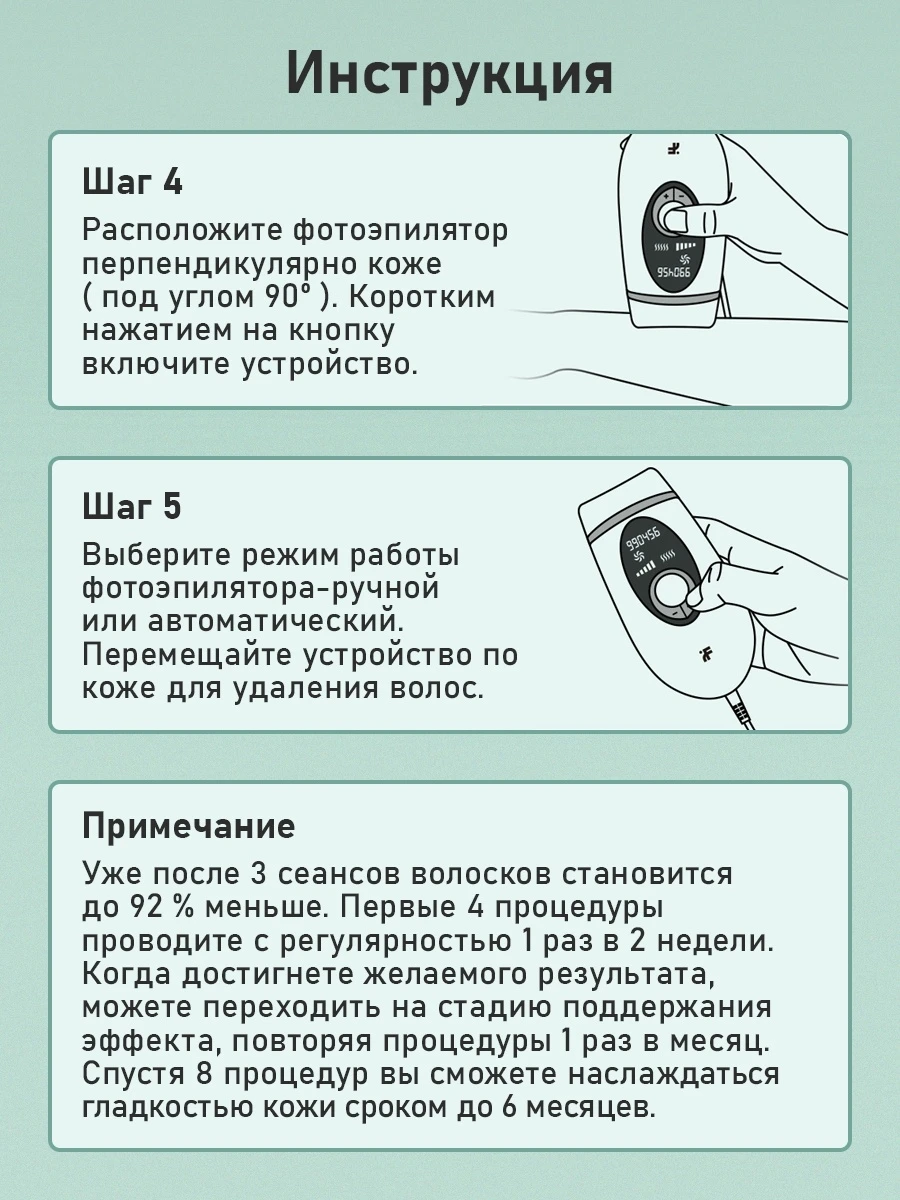 Инструкция

Шаг 4

Расположите фотоэпилятор перпендикулярно коже ( под углом 90° ). Коротким нажатием на кнопку включите устройство.

954066

Шаг 5

Выберите режим работы фотоэпилятора-ручной или автоматический. Перемещайте устройство по коже для удаления волос.

990456

Примечание

Уже после 3 сеансов волосков становится до 92 % меньше. Первые 4 процедуры проводите с регулярностью 1 раз в 2 недели. Когда достигнете желаемого результата, можете переходить на стадию поддержания эффекта, повторяя процедуры 1 раз в месяц. Спустя 8 процедур вы сможете наслаждаться гладкостью кожи сроком до 6 месяцев.