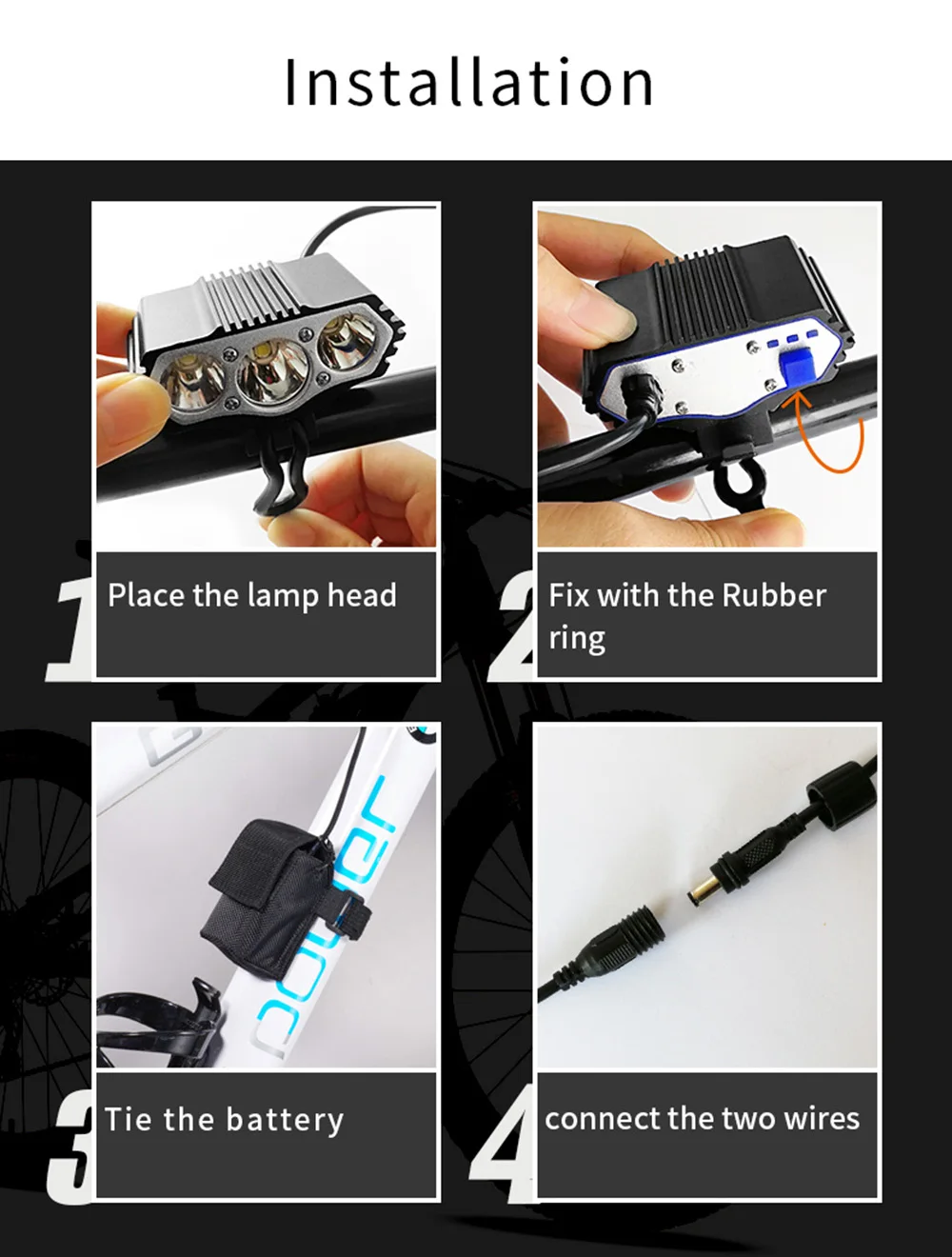 Installation

1 Place the lamp head

2 Fix with the Rubber ring

3 Tie the battery

4 connect the two wires