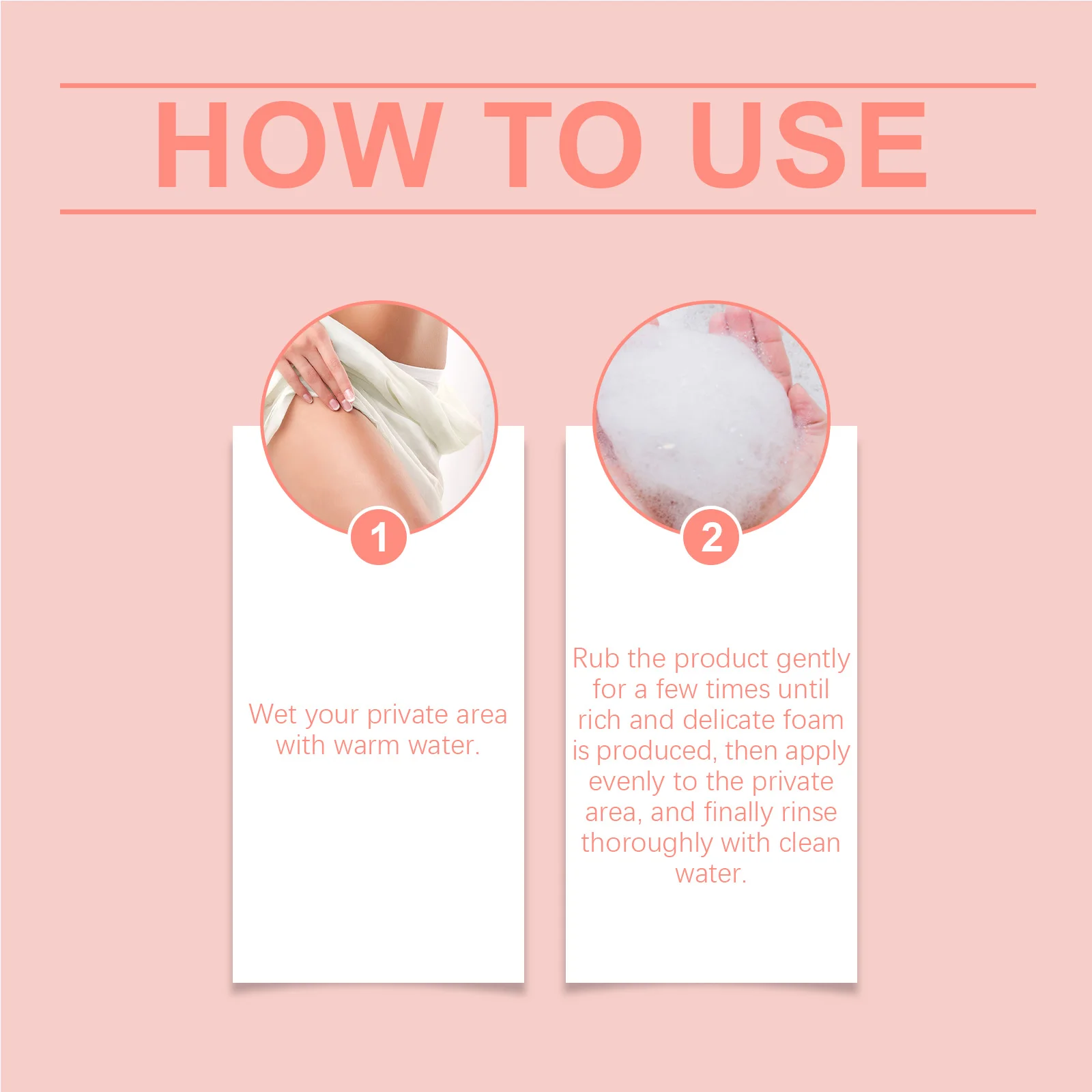 HOW TO USE

1

Wet your private area with warm water.

2

Rub the product gently for a few times until rich and delicate foam is produced, then apply evenly to the private area, and finally rinse thoroughly with clean water.