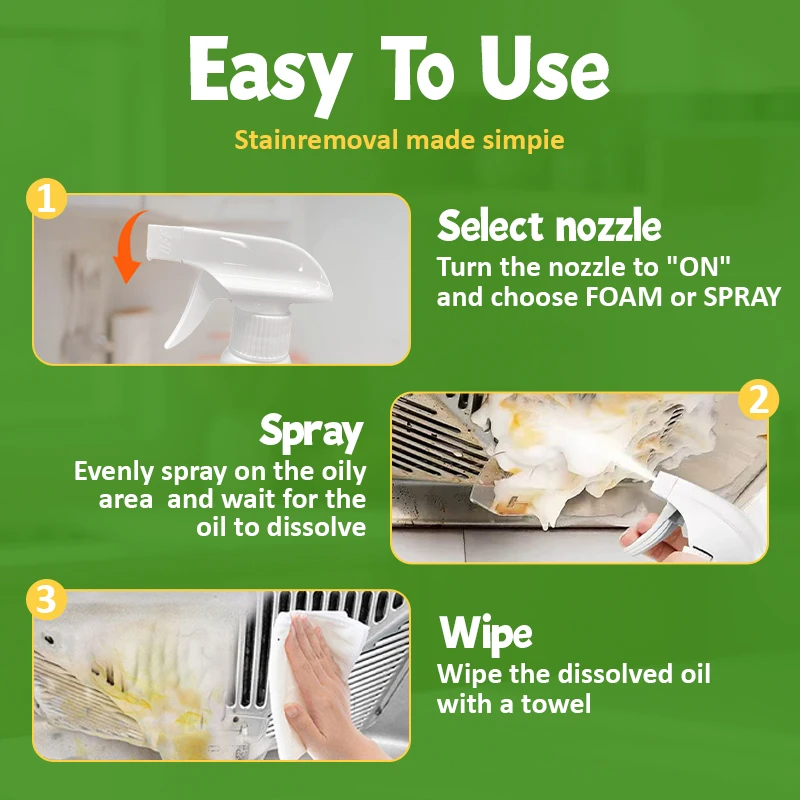 Easy To Use

Stainremoval made simpie

1

Select nozzle
Turn the nozzle to "ON" and choose FOAM or SPRAY

2

Spray
Evenly spray on the oily area and wait for the oil to dissolve

3

Wipe
Wipe the dissolved oil with a towel