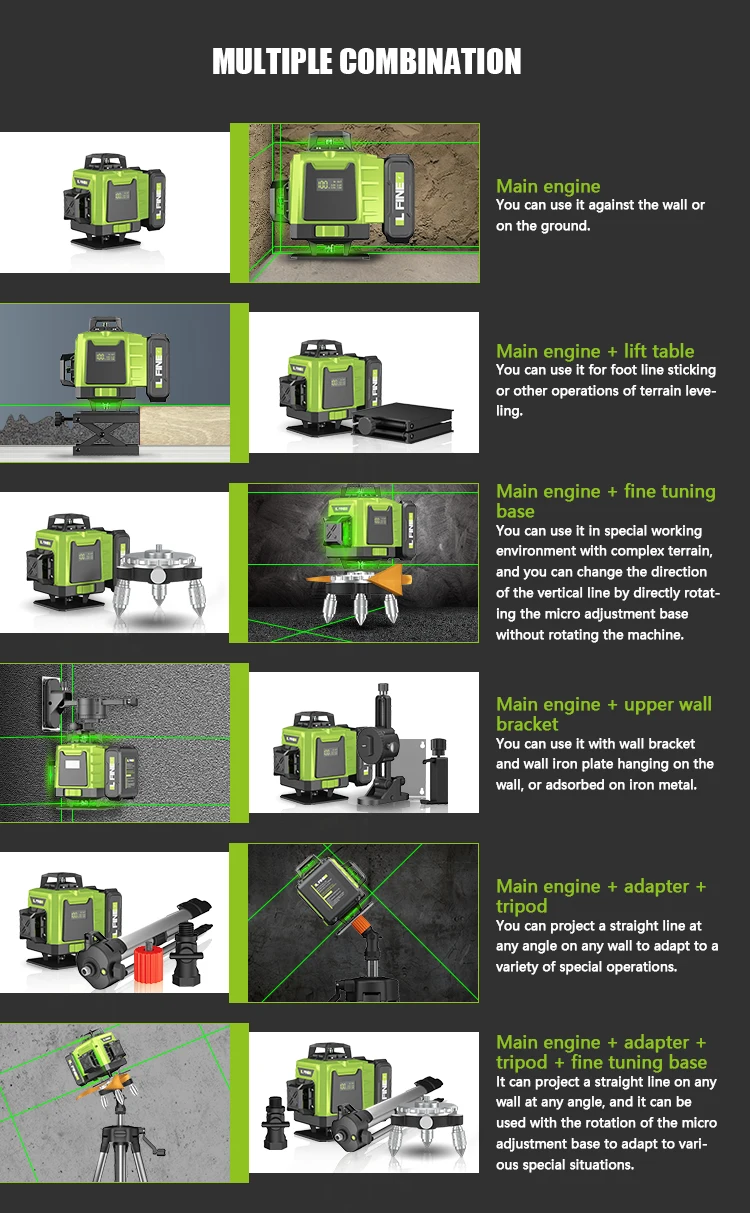 MULTIPLE COMBINATION

Main engine
You can use it against the wall or on the ground.

Main engine + lift table
You can use it for foot line sticking or other operations of terrain leveling.

Main engine + fine tuning base
You can use it in special working environment with complex terrain, and you can change the direction of the vertical line by directly rotating the micro adjustment base without rotating the machine.

Main engine + upper wall bracket
You can use it with wall bracket and wall iron plate hanging on the wall, or adsorbed on iron metal.

Main engine + adapter + tripod
You can project a straight line at any angle on any wall to adapt to a variety of special operations.

Main engine + adapter + tripod + fine tuning base
It can project a straight line on any wall at any angle, and it can be used with the rotation of the micro adjustment base to adapt to various special situations.