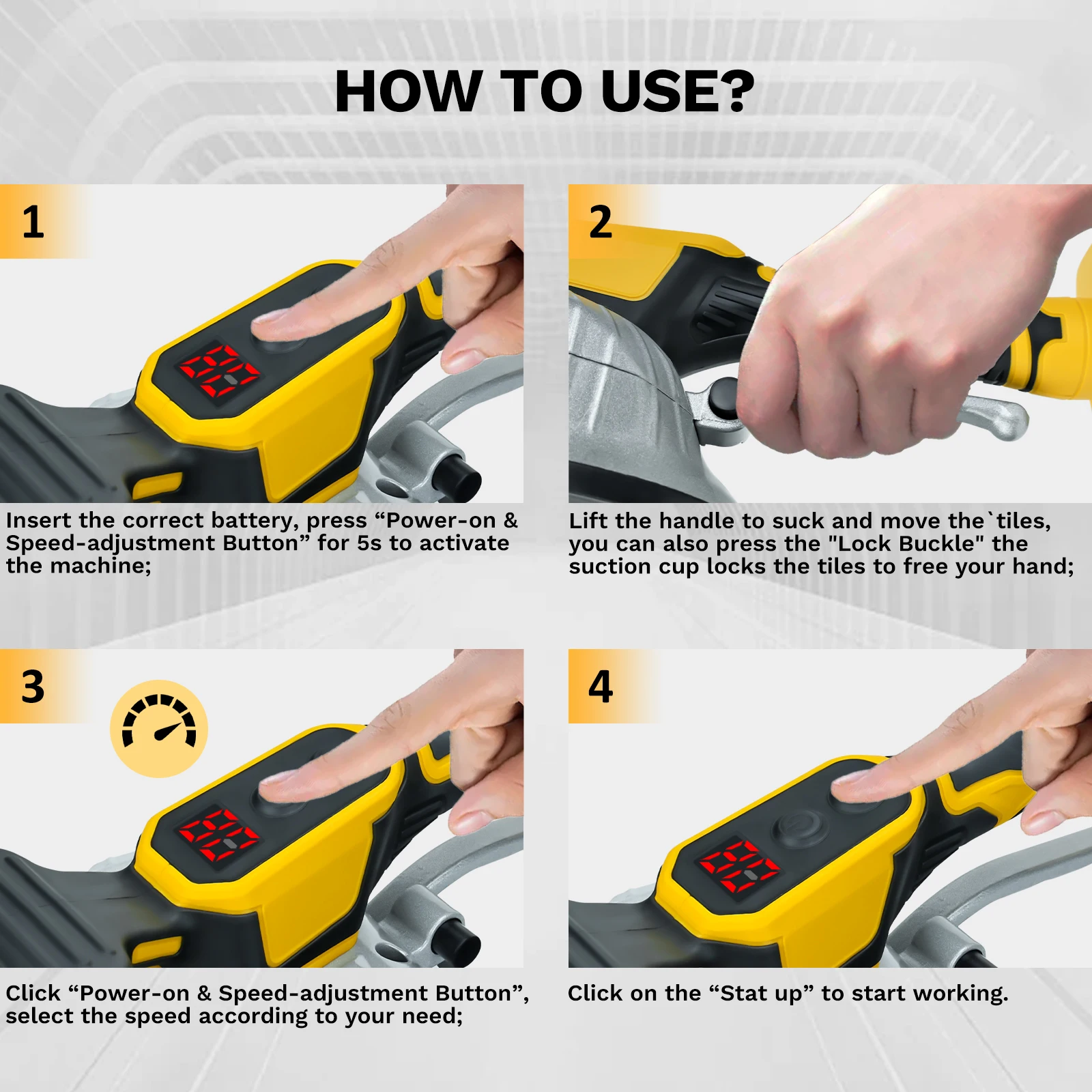 HOW TO USE?

1

Insert the correct battery, press “Power-on & Speed-adjustment Button” for 5s to activate the machine;

2

Lift the handle to suck and move the`tiles, you can also press the "Lock Buckle" the suction cup locks the tiles to free your hand;

3

Click “Power-on & Speed-adjustment Button”, select the speed according to your need;

4

Click on the “Stat up” to start working.