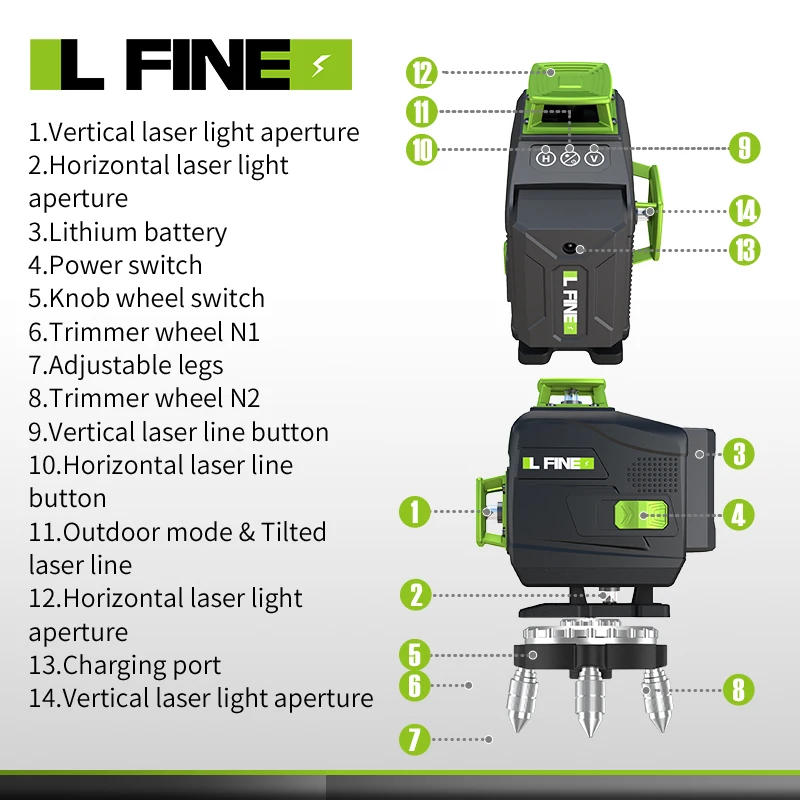 L FINE

1.Vertical laser light aperture
2.Horizontal laser light aperture
3.Lithium battery
4.Power switch
5.Knob wheel switch
6.Trimmer wheel N1
7.Adjustable legs
8.Trimmer wheel N2
9.Vertical laser line button
10.Horizontal laser line button
11.Outdoor mode & Tilted laser line
12.Horizontal laser light aperture
13.Charging port
14.Vertical laser light aperture

12
11
10
H
V
9
14
13
L FINE
L FINE
3
1
4
2
5
6
8
7