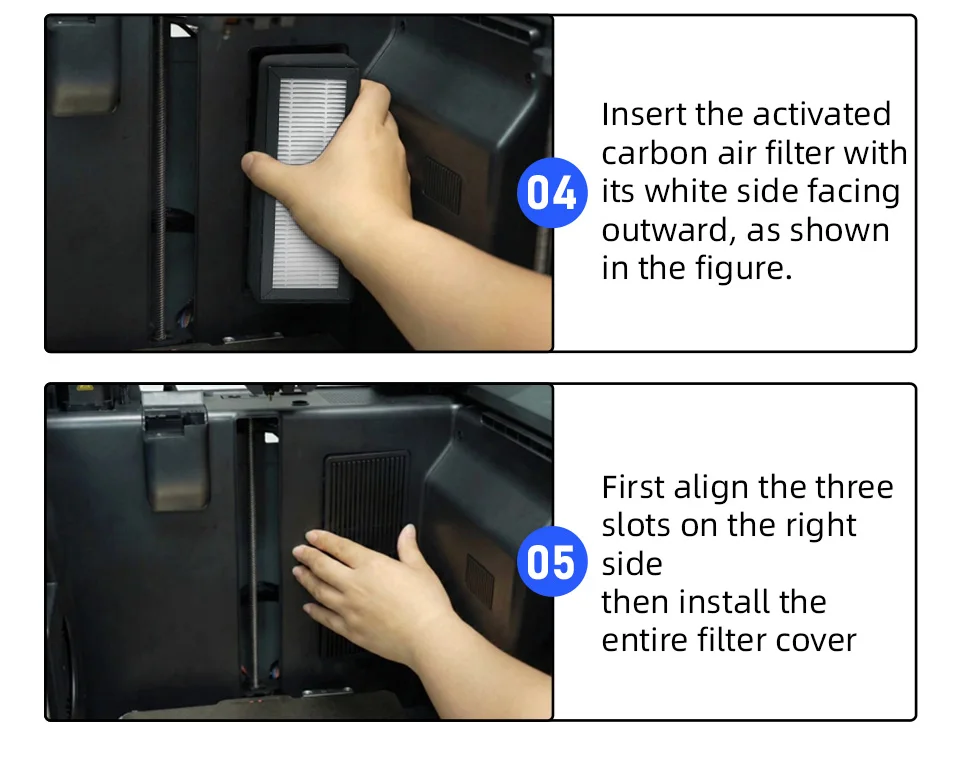 04

Insert the activated carbon air filter with its white side facing outward, as shown in the figure.

05

First align the three slots on the right side
then install the entire filter cover