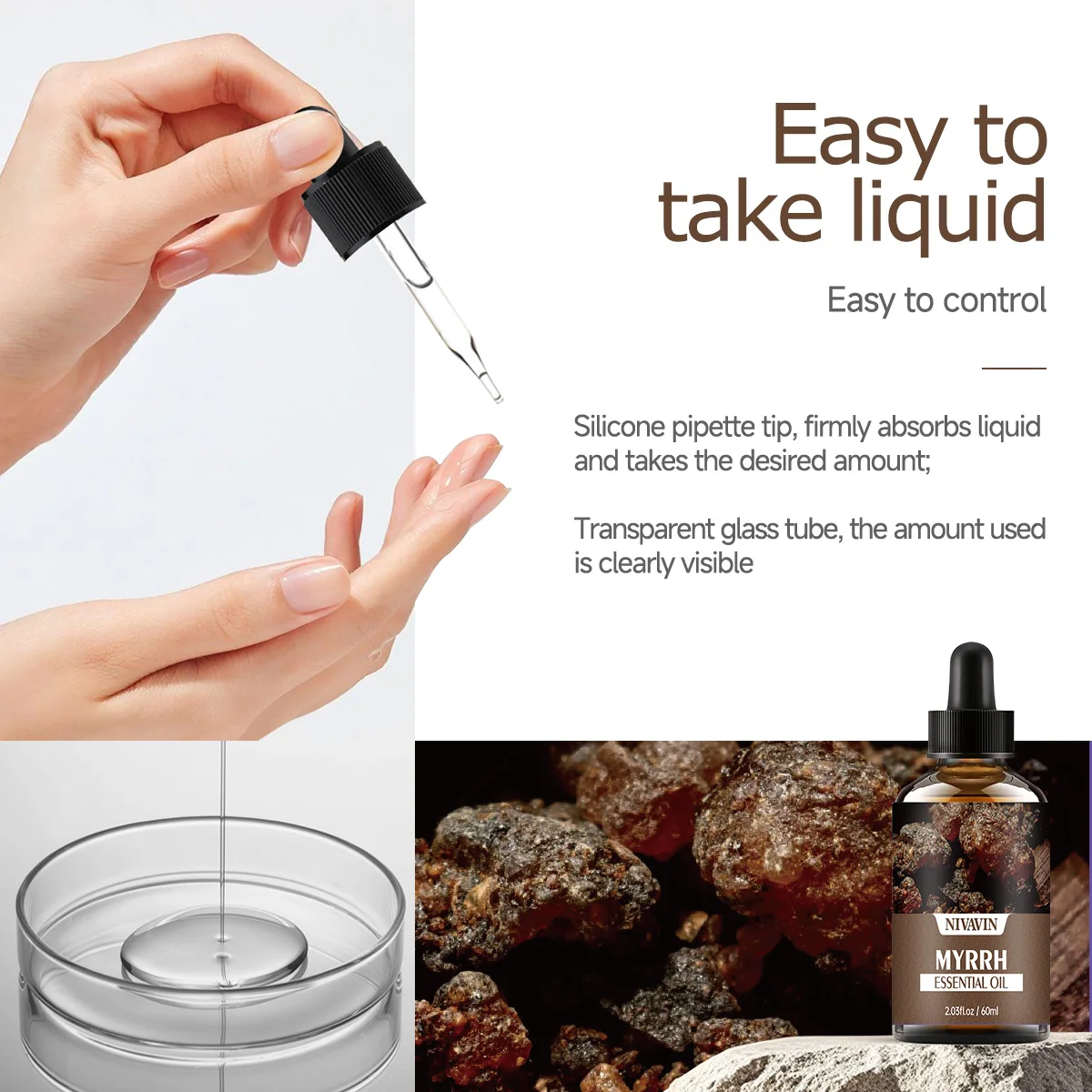 Easy to take liquid

Easy to control

Silicone pipette tip, firmly absorbs liquid and takes the desired amount;

Transparent glass tube, the amount used is clearly visible

NIVAVIN
MYRRH
ESSENTIAL OIL
2.03fl.oz / 60ml