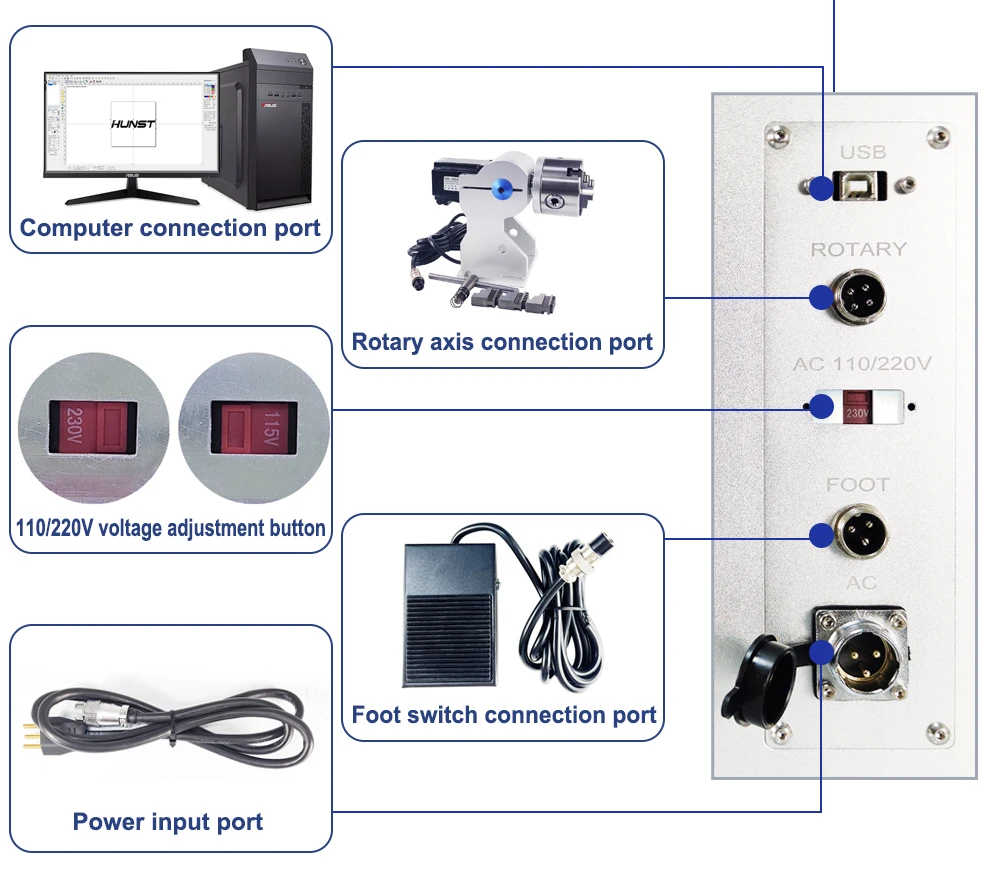 HUNST
ASUS
Computer connection port

Rotary axis connection port

230V
115V
110/220V voltage adjustment button

Foot switch connection port

Power input port

USB
ROTARY
AC 110/220V
230V
FOOT
AC