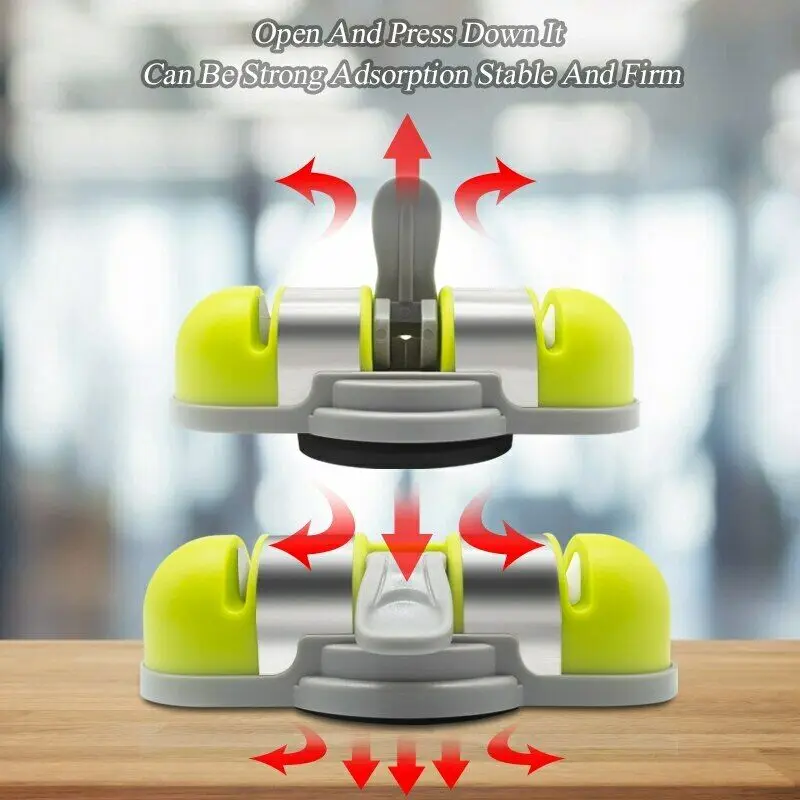 Open And Press Down It
Can Be Strong Adsorption Stable And Firm