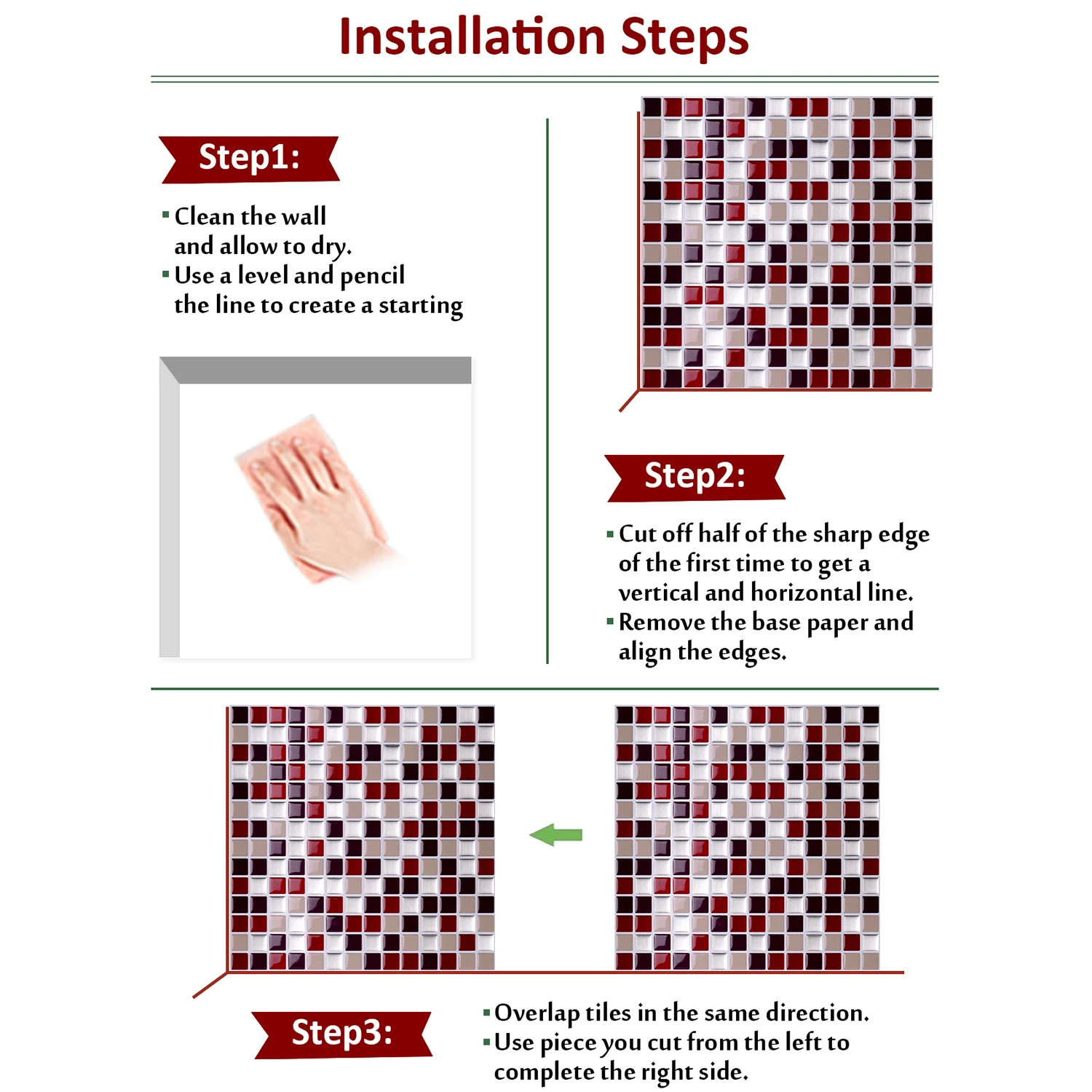 Installation Steps

Step1:

▪ Clean the wall and allow to dry.
▪ Use a level and pencil the line to create a starting

Step2:

▪ Cut off half of the sharp edge of the first time to get a vertical and horizontal line.
▪ Remove the base paper and align the edges.

Step3:

▪ Overlap tiles in the same direction.
▪ Use piece you cut from the left to complete the right side.