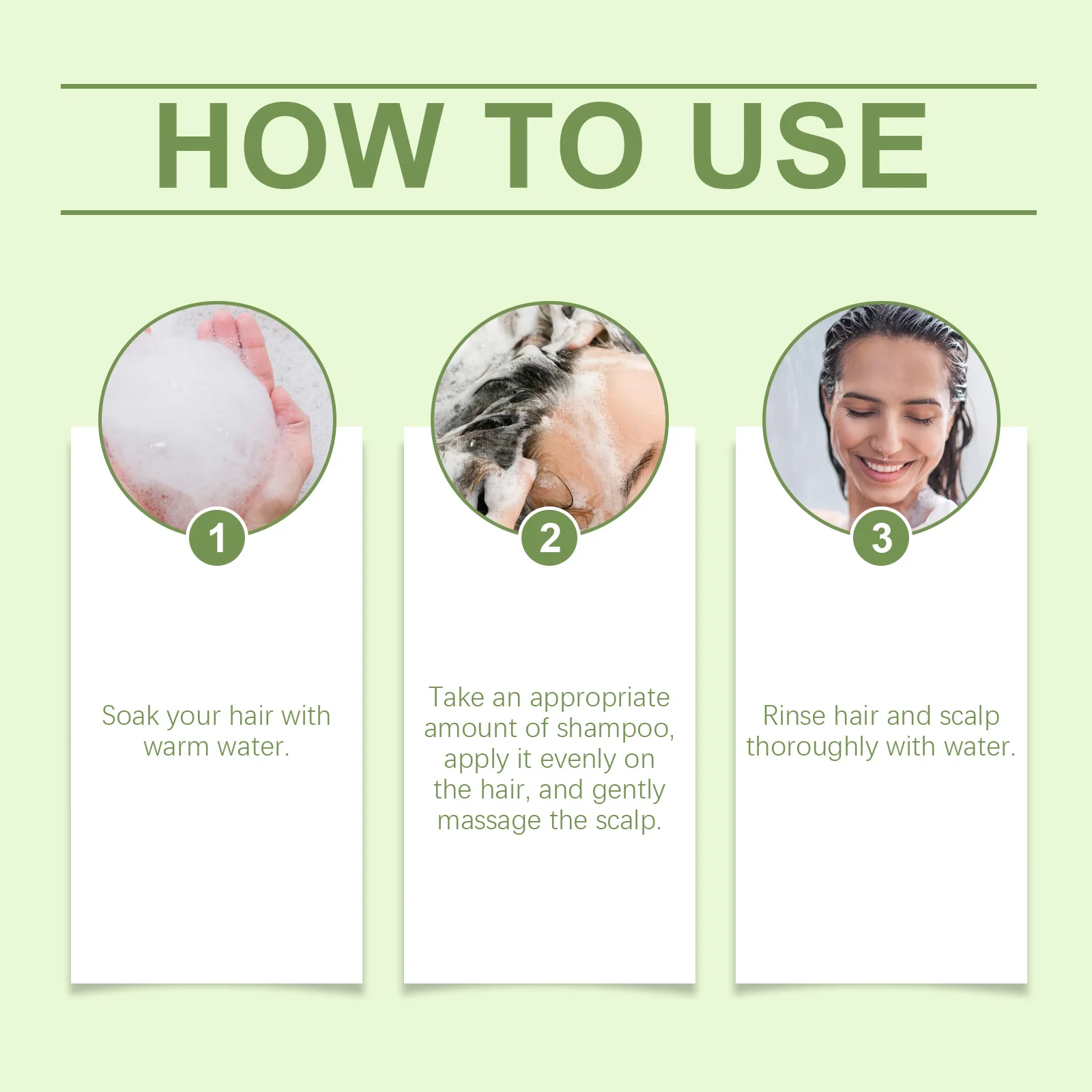 HOW TO USE

1

Soak your hair with warm water.

2

Take an appropriate amount of shampoo, apply it evenly on the hair, and gently massage the scalp.

3

Rinse hair and scalp thoroughly with water.