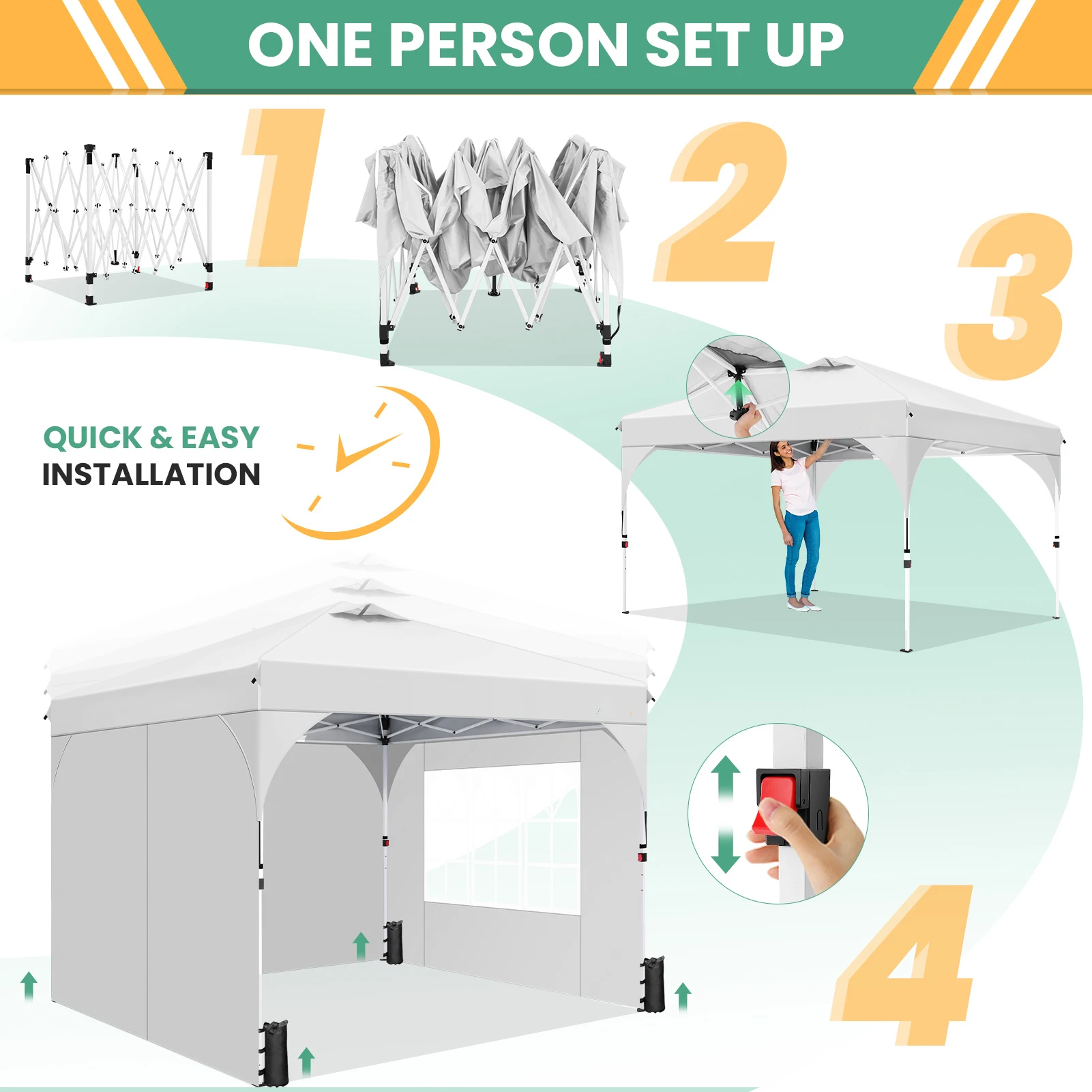 ONE PERSON SET UP

1

2

3

QUICK & EASY
INSTALLATION

4