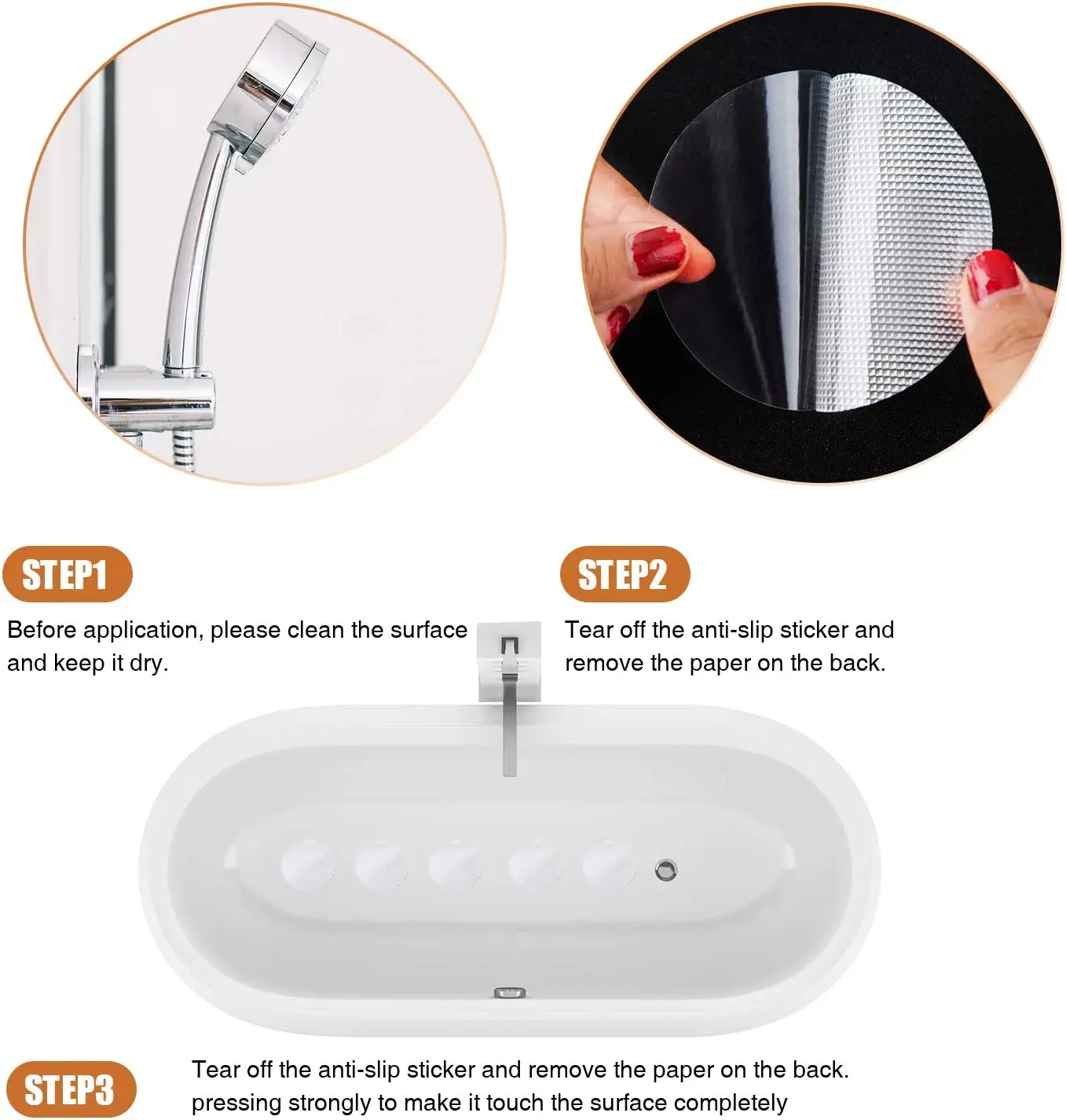 STEP1

Before application, please clean the surface and keep it dry.

STEP2

Tear off the anti-slip sticker and remove the paper on the back.

STEP3

Tear off the anti-slip sticker and remove the paper on the back. pressing strongly to make it touch the surface completely