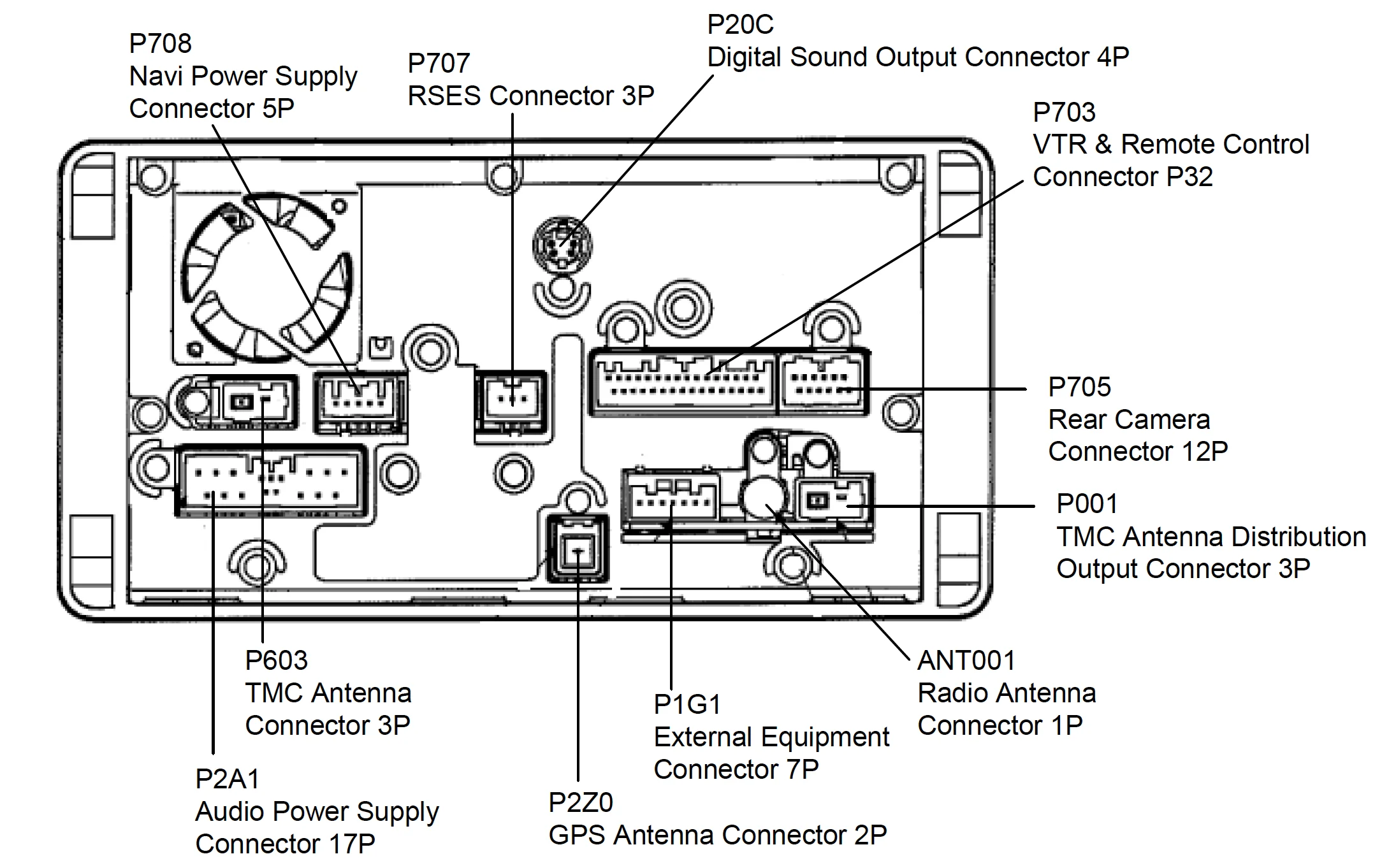 P708
Navi Power Supply Connector 5P

P707
RSES Connector 3P

P20C
Digital Sound Output Connector 4P

P703
VTR & Remote Control Connector P32

P705
Rear Camera Connector 12P

P001
TMC Antenna Distribution Output Connector 3P

P603
TMC Antenna Connector 3P

P2A1
Audio Power Supply Connector 17P

P2Z0
GPS Antenna Connector 2P

P1G1
External Equipment Connector 7P

ANT001
Radio Antenna Connector 1P