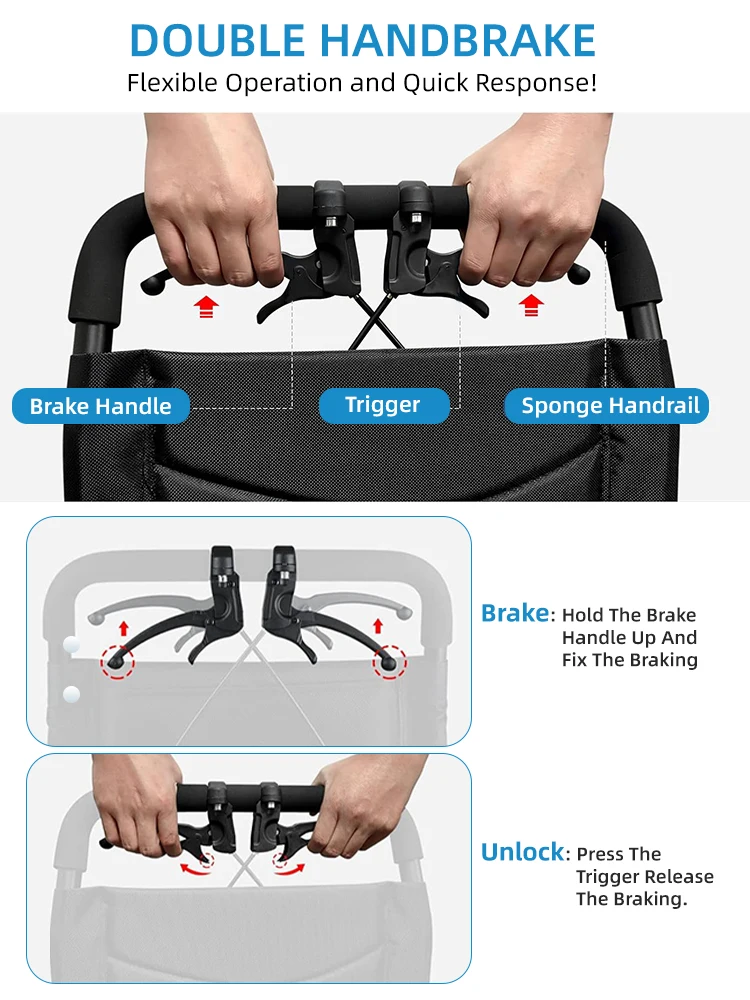 DOUBLE HANDBRAKE
Flexible Operation and Quick Response!

Brake Handle
Trigger
Sponge Handrail

Brake: Hold The Brake Handle Up And Fix The Braking

Unlock: Press The Trigger Release The Braking.