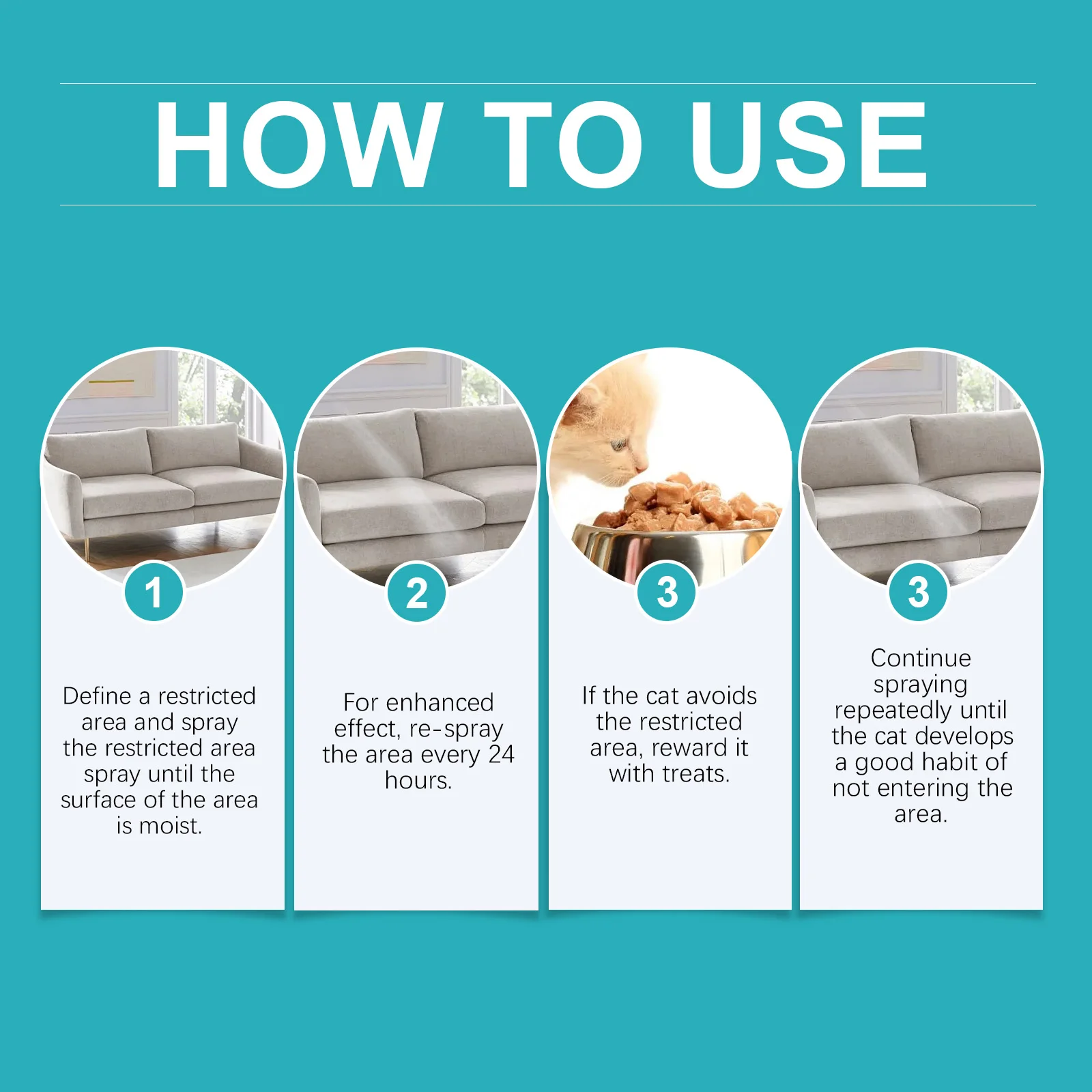 HOW TO USE

1

Define a restricted area and spray the restricted area spray until the surface of the area is moist.

2

For enhanced effect, re-spray the area every 24 hours.

3

If the cat avoids the restricted area, reward it with treats.

3

Continue spraying repeatedly until the cat develops a good habit of not entering the area.