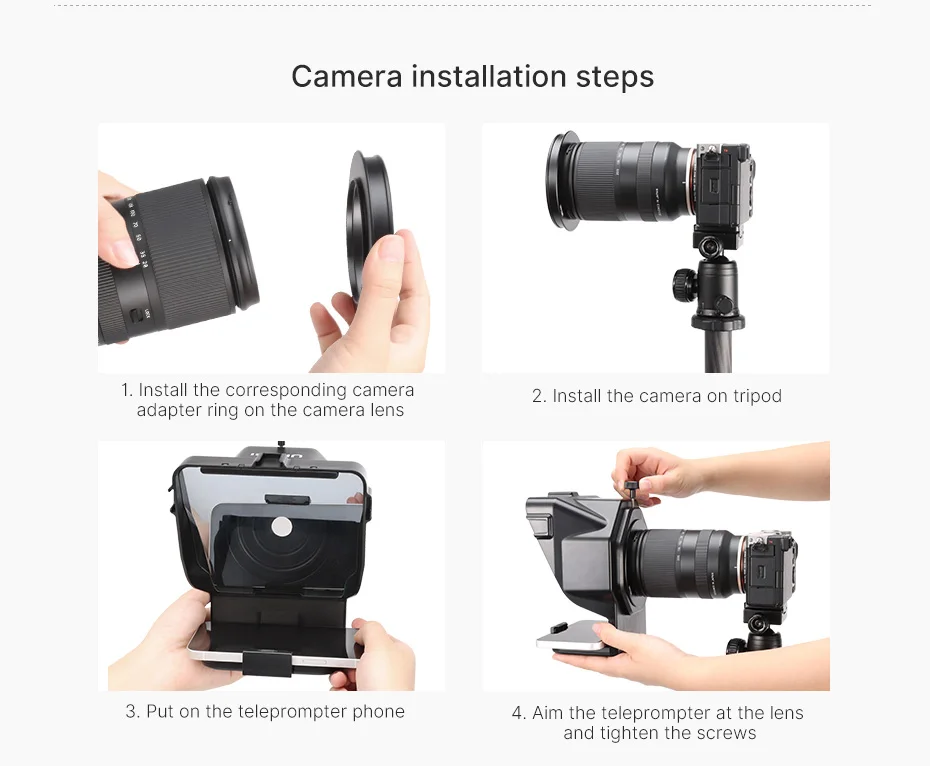 Camera installation steps

1. Install the corresponding camera adapter ring on the camera lens

2. Install the camera on tripod

3. Put on the teleprompter phone

4. Aim the teleprompter at the lens and tighten the screws