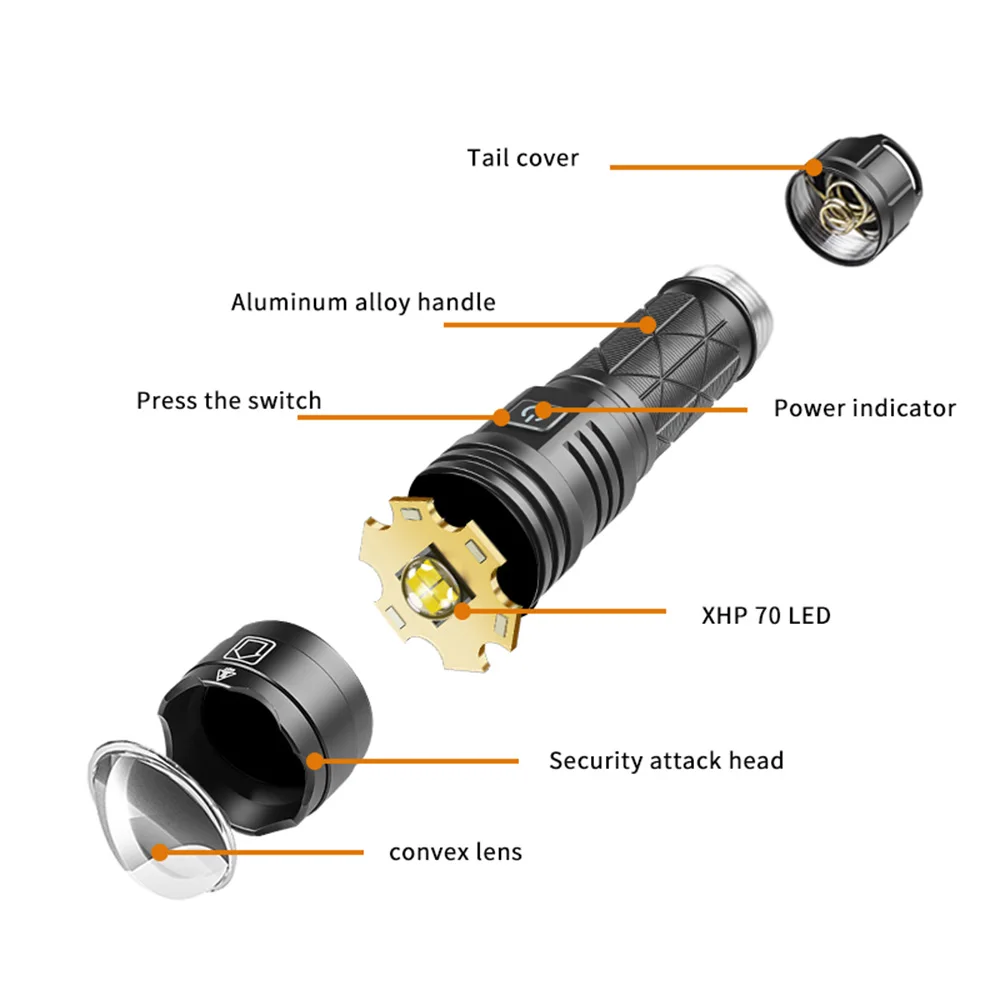 Tail cover

Aluminum alloy handle

Press the switch

Power indicator

XHP 70 LED

Security attack head

convex lens