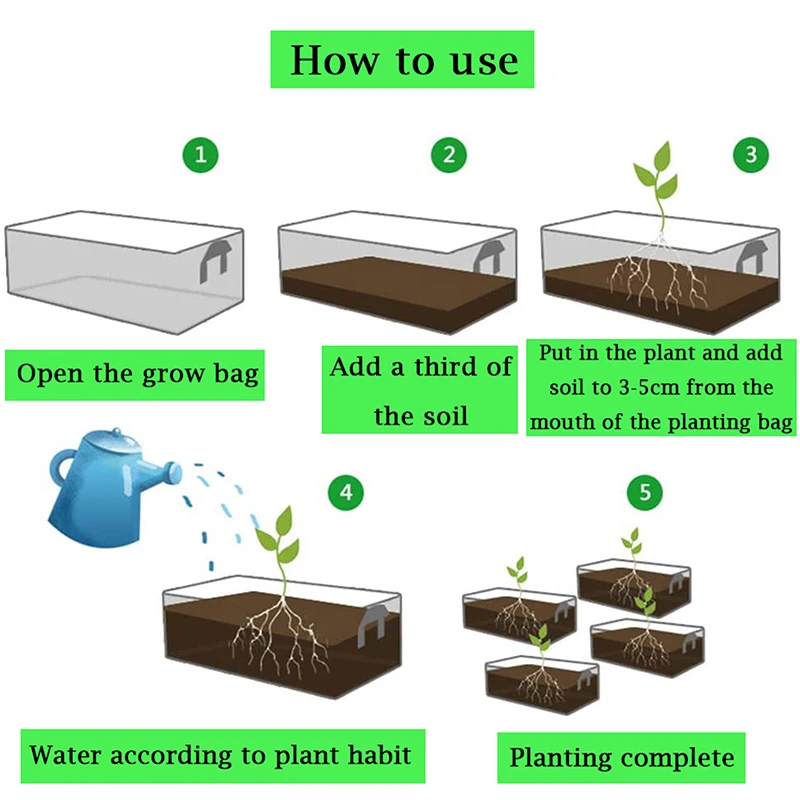 How to use

1

Open the grow bag

2

Add a third of the soil

3

Put in the plant and add soil to 3-5cm from the mouth of the planting bag

4

Water according to plant habit

5

Planting complete